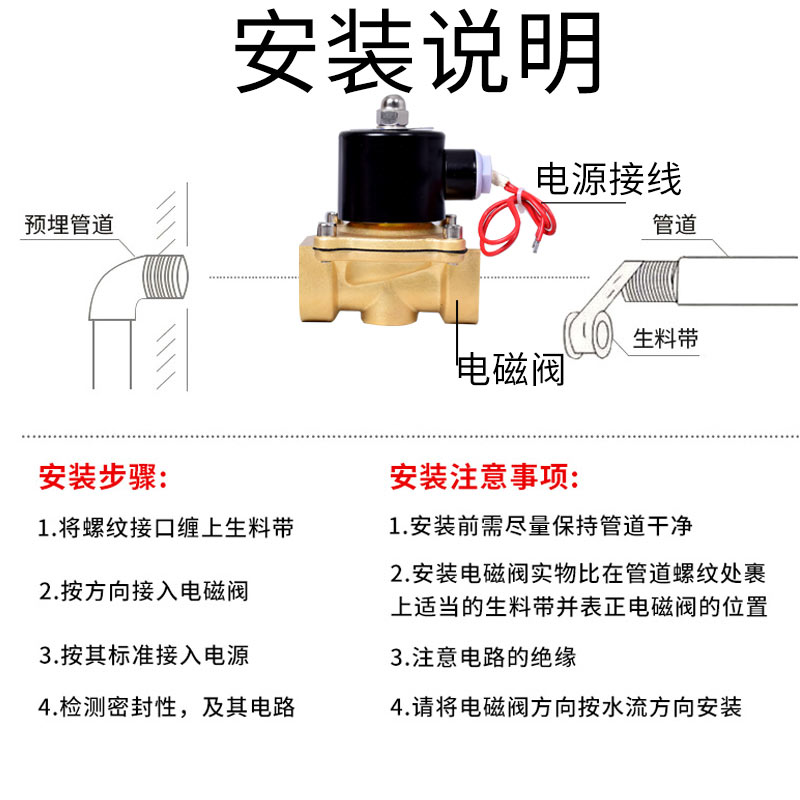 安装说明

预埋管道

电源接线

管道

生料带

电磁阀

安装步骤：

1.将螺纹接口缠上生料带

2.按方向接入电磁阀

3.按其标准接入电源

4.检测密封性，及其电路

安装注意事项：

1.安装前需尽量保持管道干净

2.安装电磁阀实物比在管道螺纹处裹上适当的生料带并表正电磁阀的位置

3.注意电路的绝缘

4.请将电磁阀方向按水流方向安装