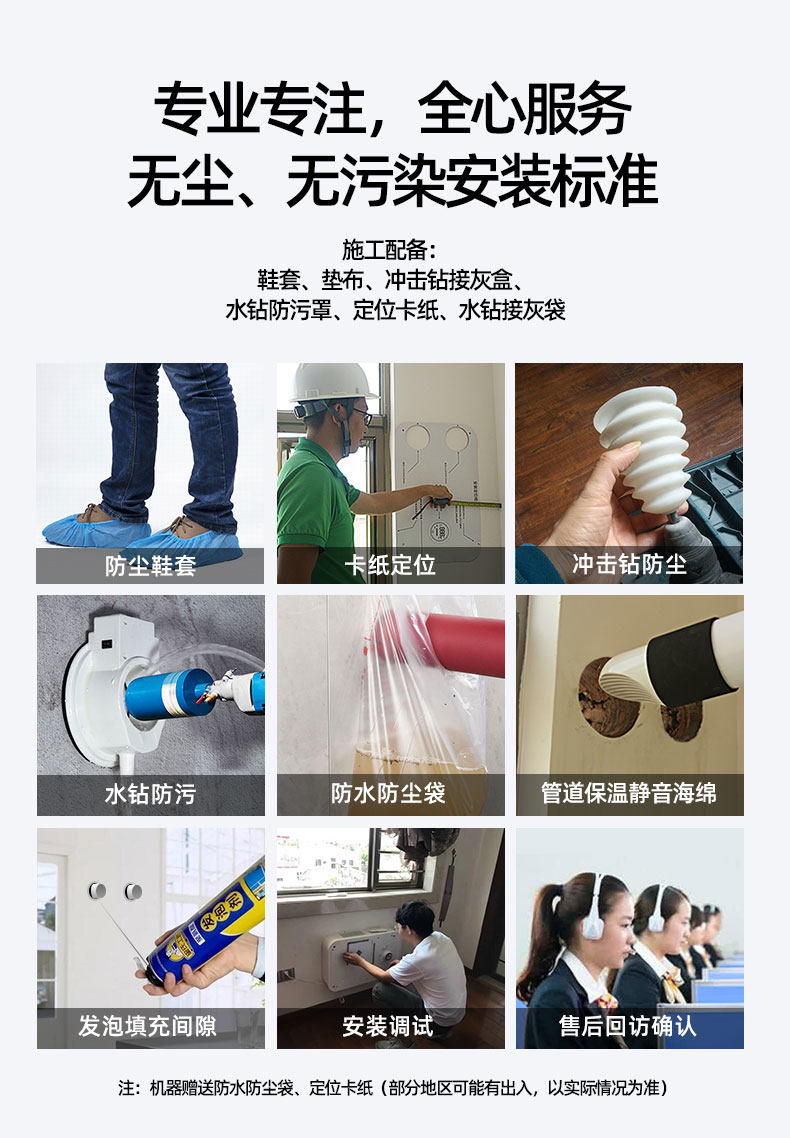 专业专注，全心服务
无尘、无污染安装标准

施工配备：
鞋套、垫布、冲击钻接灰盒、
水钻防污罩、定位卡纸、水钻接灰袋

防尘鞋套

卡纸定位

冲击钻防尘

水钻防污

防水防尘袋

管道保温静音海绵

发泡填充间隙

安装调试

售后回访确认

注：机器赠送防水防尘袋、定位卡纸（部分地区可能有出入，以实际情况为准）