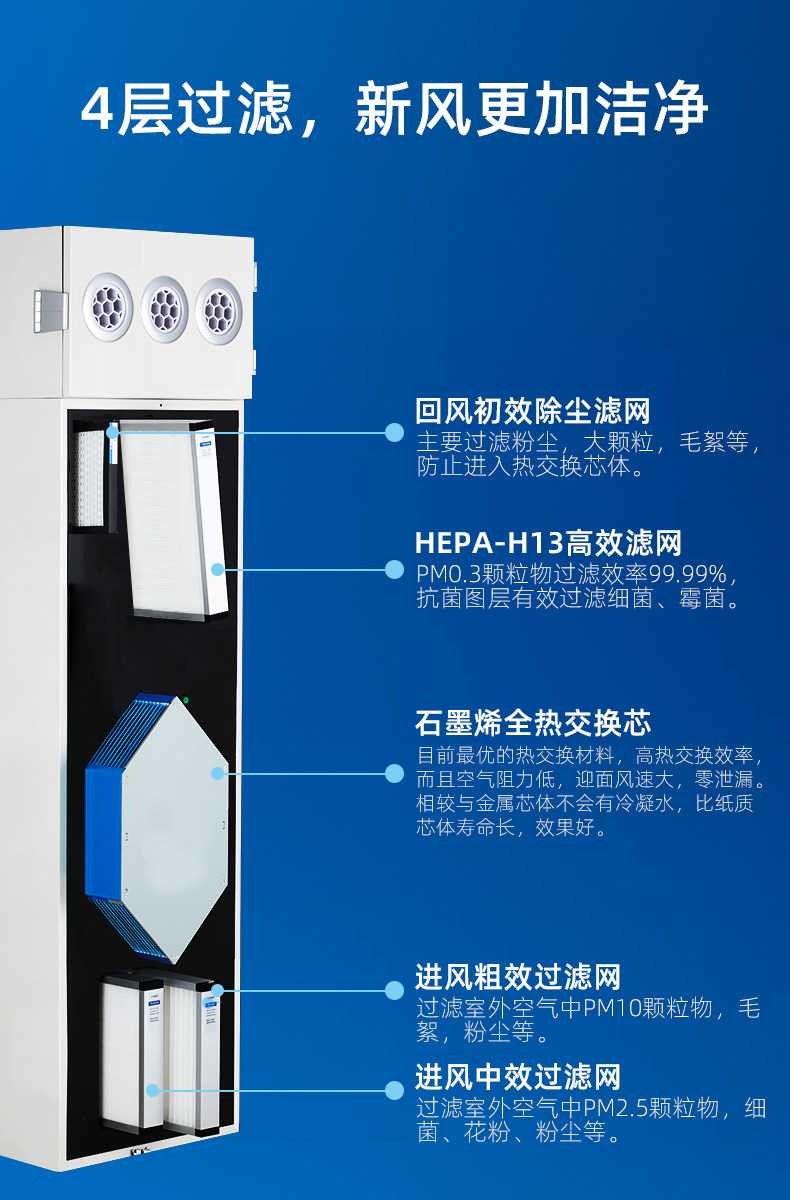 4层过滤，新风更加洁净

回风初效除尘滤网
主要过滤粉尘，大颗粒，毛絮等，防止进入热交换芯体。

HEPA-H13高效滤网
PM0.3颗粒物过滤效率99.99%，抗菌图层有效过滤细菌、霉菌。

石墨烯全热交换芯
目前最优的热交换材料，高热交换效率，而且空气阻力低，迎面风速大，零泄漏。相较与金属芯体不会有冷凝水，比纸质芯体寿命长，效果好。

进风粗效过滤网
过滤室外空气中PM10颗粒物，毛絮，粉尘等。

进风中效过滤网
过滤室外空气中PM2.5颗粒物，细菌、花粉、粉尘等。