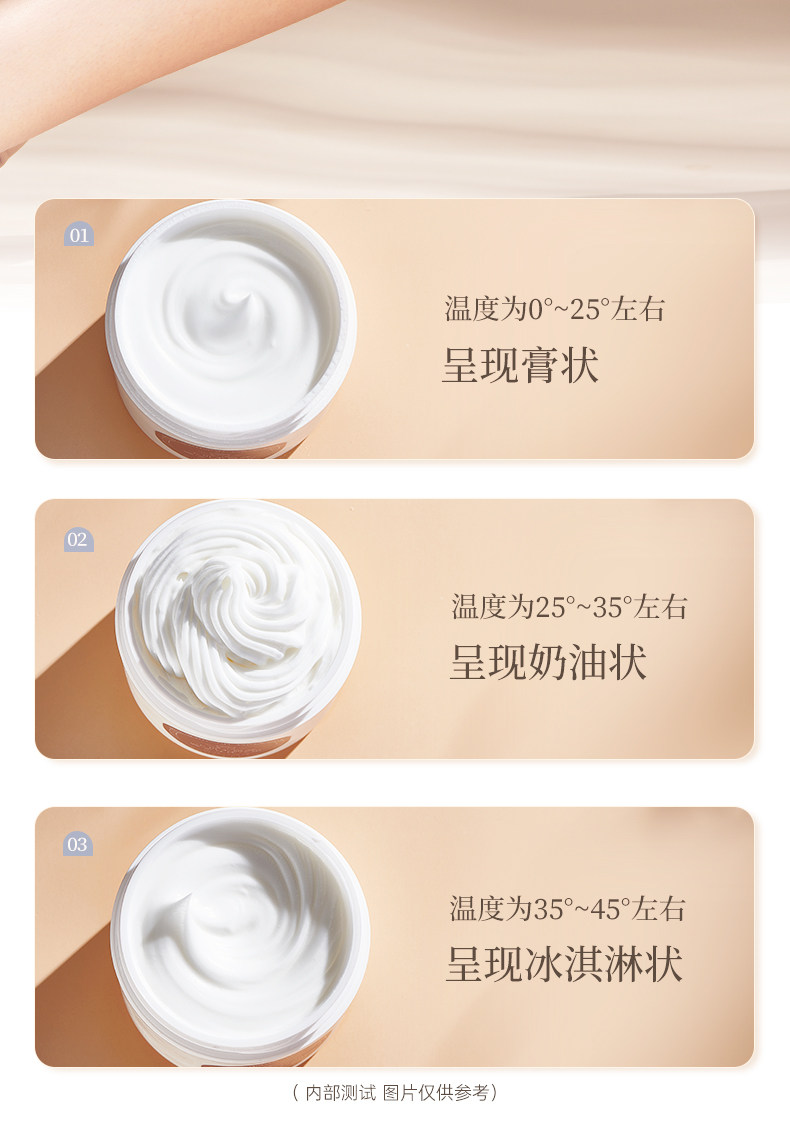 01

温度为0°~25°左右

呈现膏状

02

温度为25°~35°左右

呈现奶油状

03

温度为35°~45°左右

呈现冰淇淋状

（内部测试 图片仅供参考）