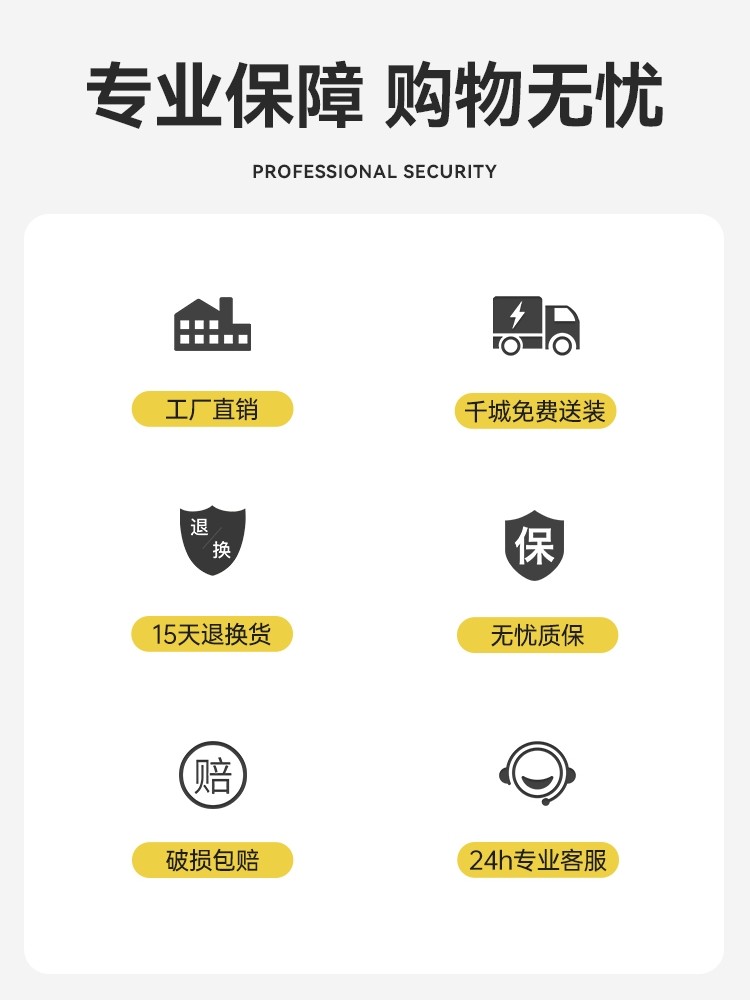 专业保障 购物无忧

PROFESSIONAL SECURITY

工厂直销

千城免费送装

退
换

15天退换货

保

无忧质保

赔

破损包赔

24h专业客服