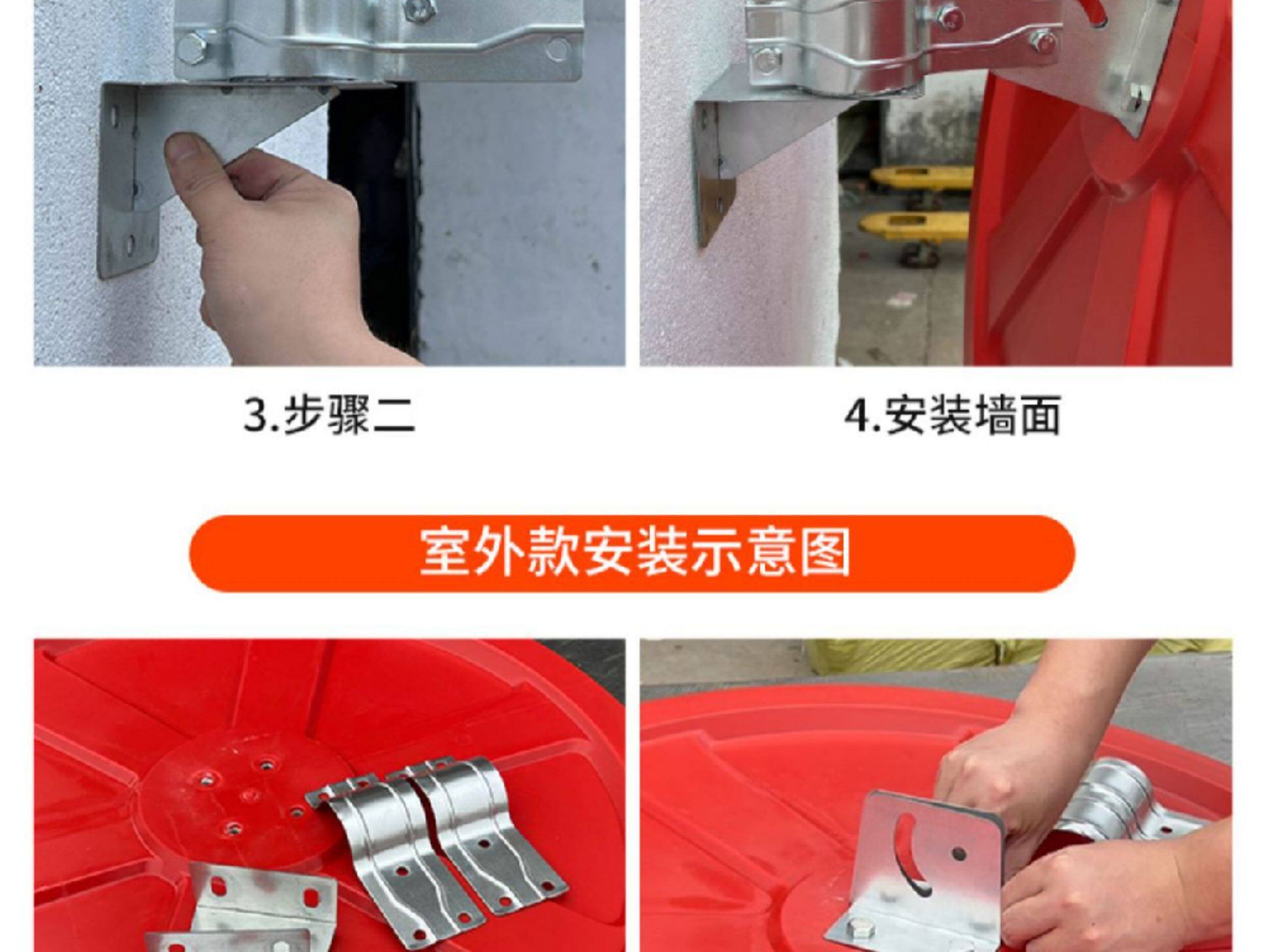 3.步骤二

4.安装墙面

室外款安装示意图