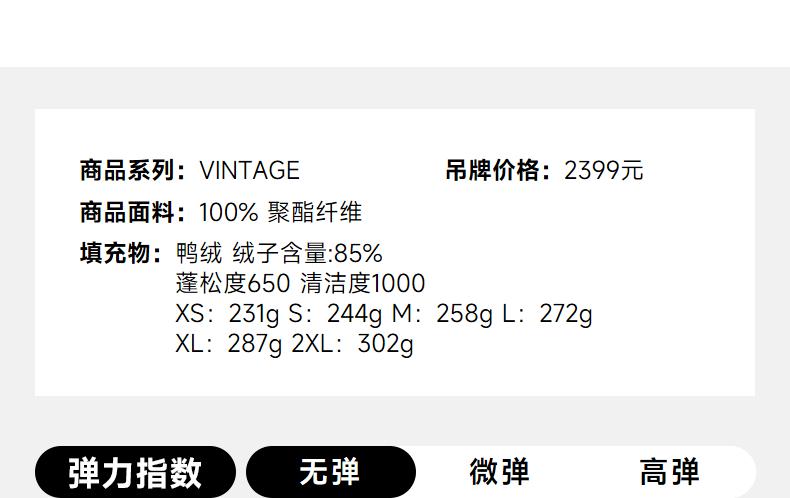 商品系列：VINTAGE

吊牌价格：2399元

商品面料：100% 聚酯纤维

填充物：鸭绒 绒子含量:85%
蓬松度650 清洁度1000
XS：231g S：244g M：258g L：272g
XL：287g 2XL：302g

弹力指数 无弹 微弹 高弹