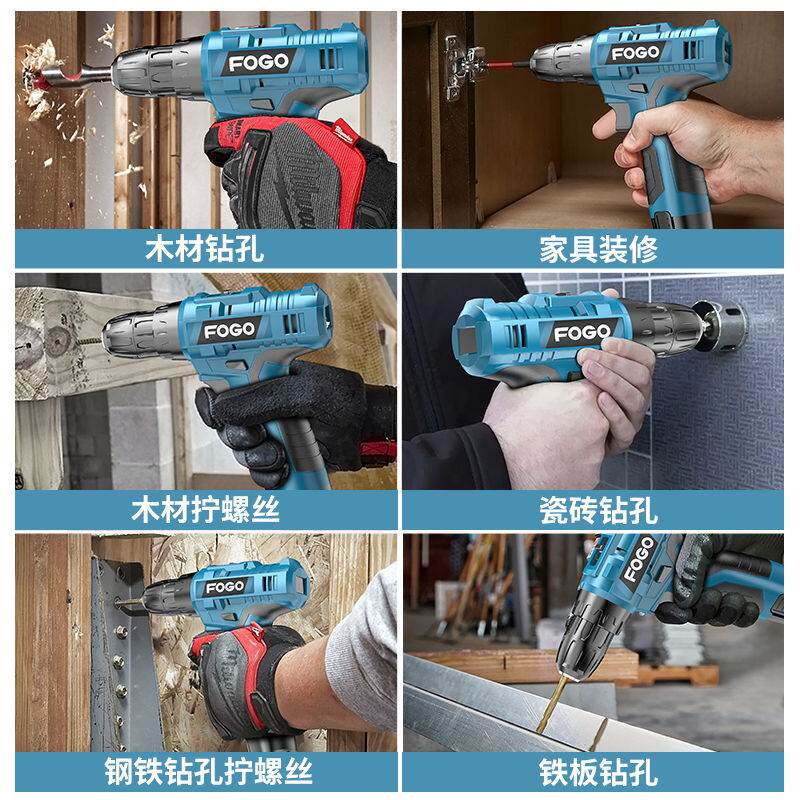 FOGO

木材钻孔

FOGO

家具装修

FOGO

木材拧螺丝

FOGO

瓷砖钻孔

FOGO

钢铁钻孔拧螺丝

FOGO

铁板钻孔