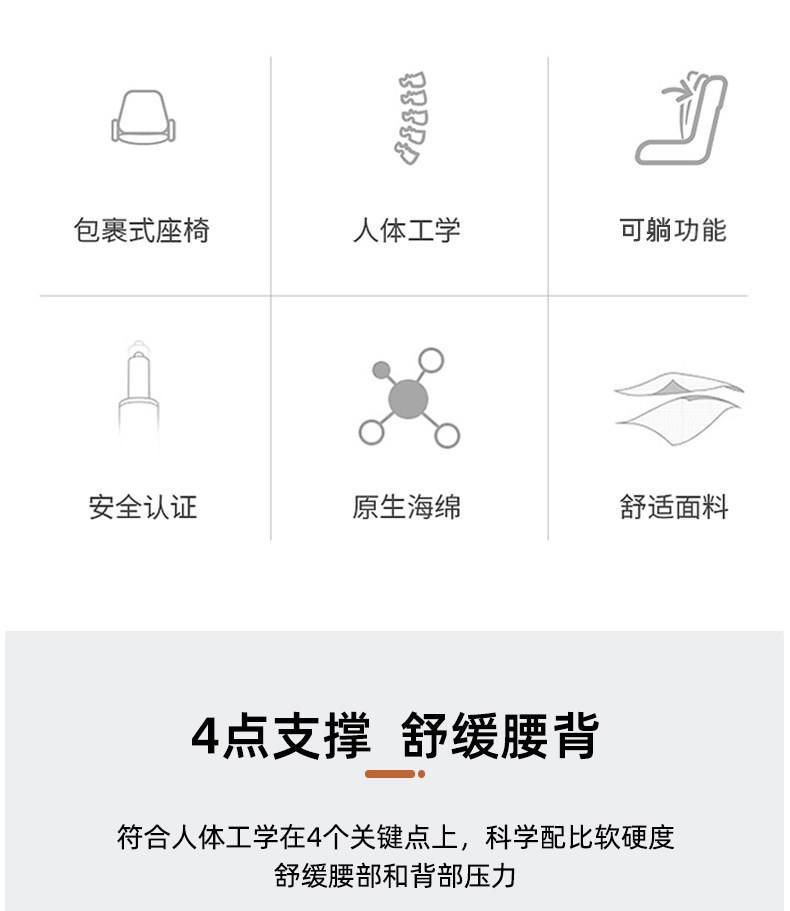 包裹式座椅

人体工学

可躺功能

安全认证

原生海绵

舒适面料

4点支撑 舒缓腰背

符合人体工学在4个关键点上，科学配比软硬度
舒缓腰部和背部压力