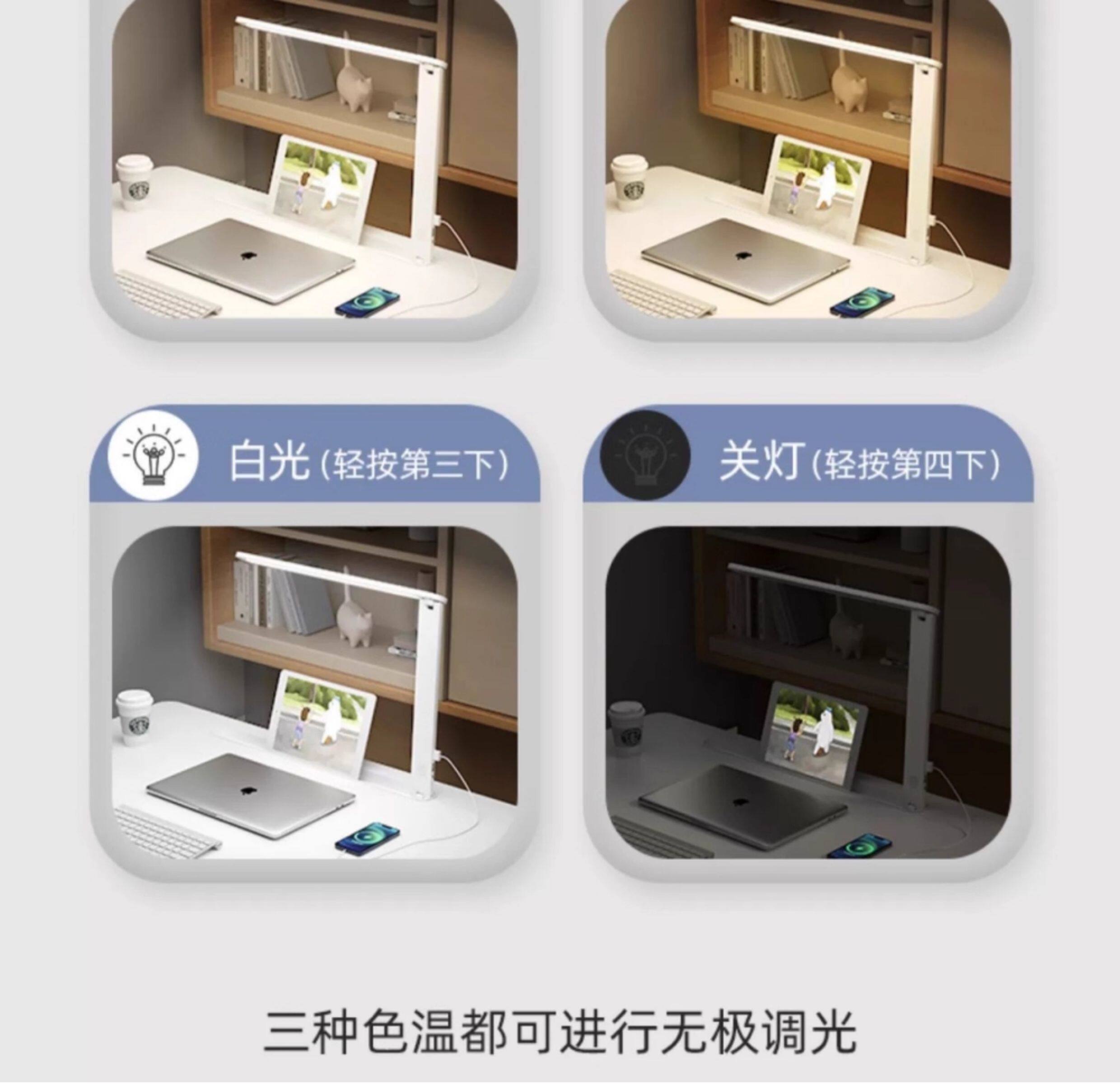 白光（轻按第三下）

关灯（轻按第四下）

三种色温都可进行无极调光