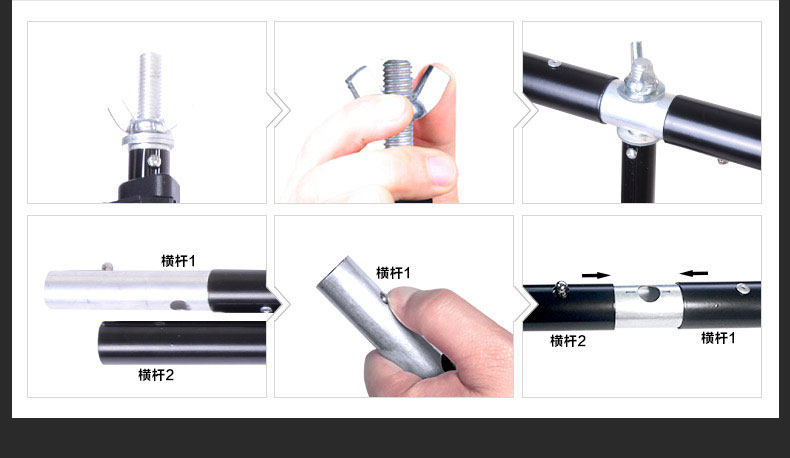 横杆1

横杆2

横杆1

横杆2

横杆1