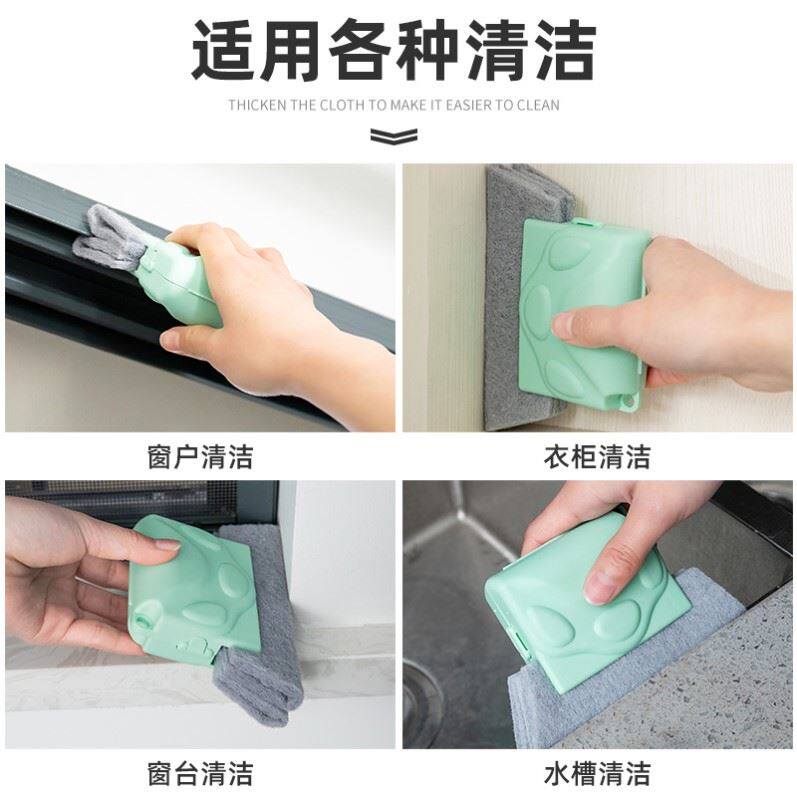 适用各种清洁

THICKEN THE CLOTH TO MAKE IT EASIER TO CLEAN

窗户清洁

衣柜清洁

窗台清洁

水槽清洁