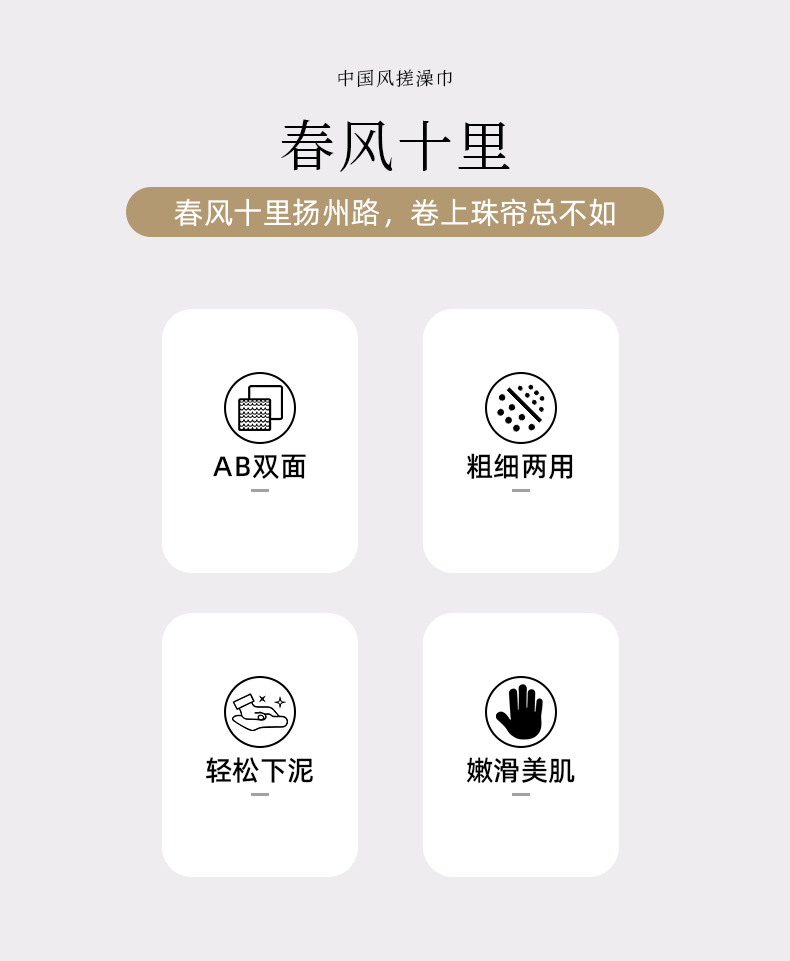 中国风搓澡巾

春风十里

春风十里扬州路，卷上珠帘总不如

AB双面

粗细两用

轻松下泥

嫩滑美肌