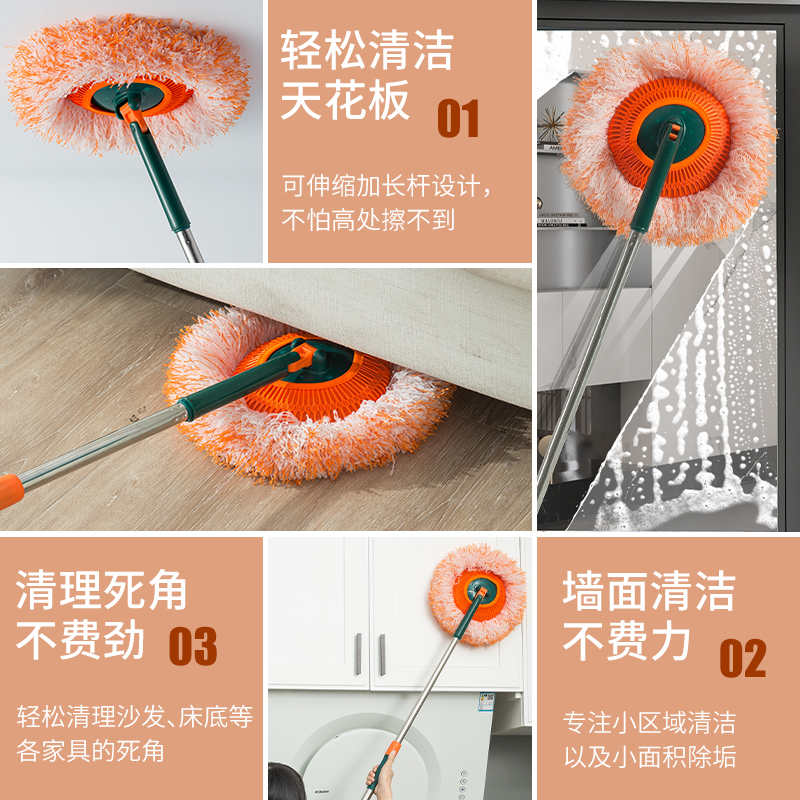 轻松清洁天花板 01

可伸缩加长杆设计，不怕高处擦不到

清理死角不费劲 03

轻松清理沙发、床底等各家具的死角

墙面清洁不费力 02

专注小区域清洁以及小面积除垢