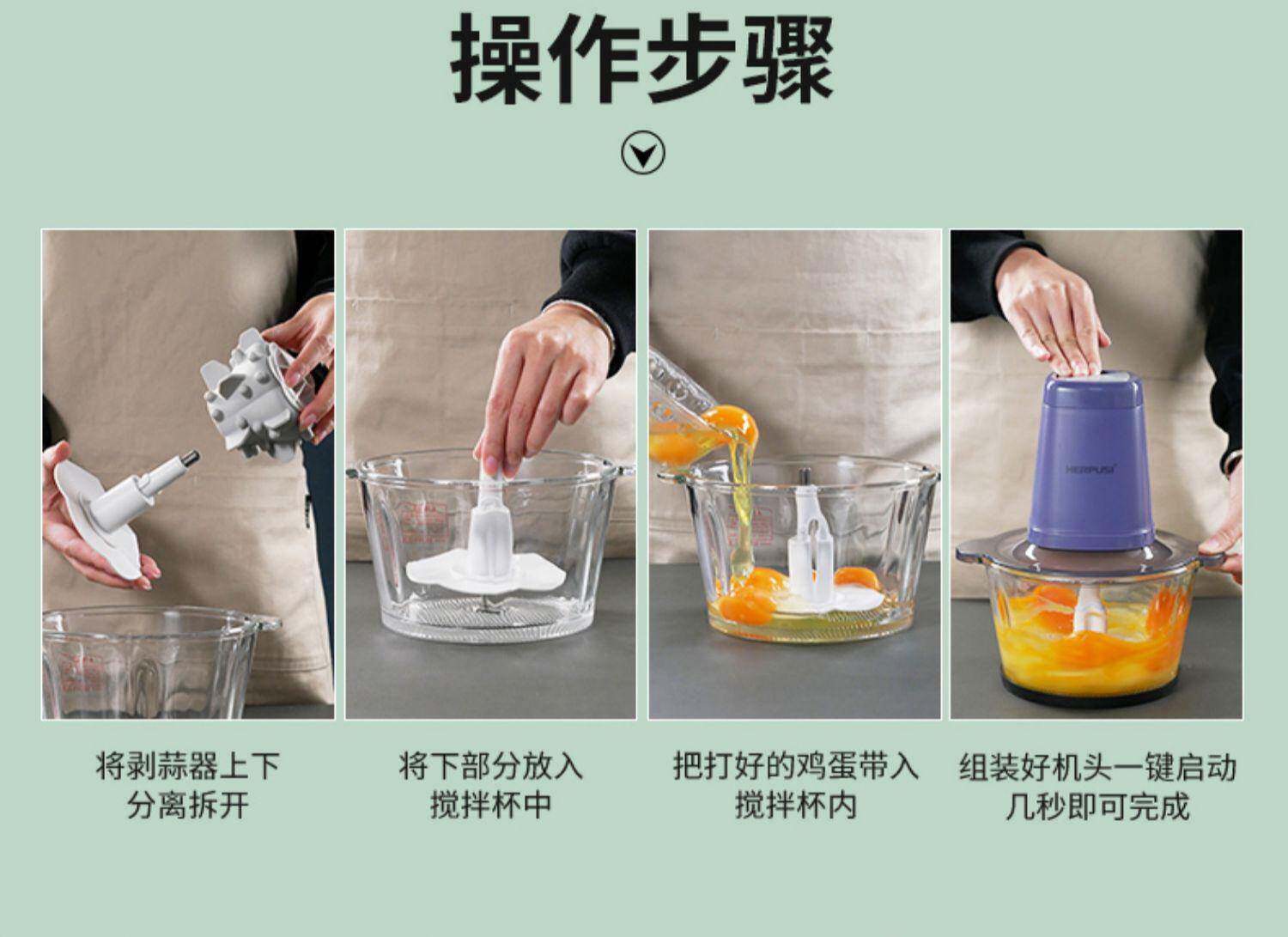 操作步骤

HERPUSI

将剥蒜器上下分离拆开

将下部分放入搅拌杯中

把打好的鸡蛋带入搅拌杯内

组装好机头一键启动几秒即可完成