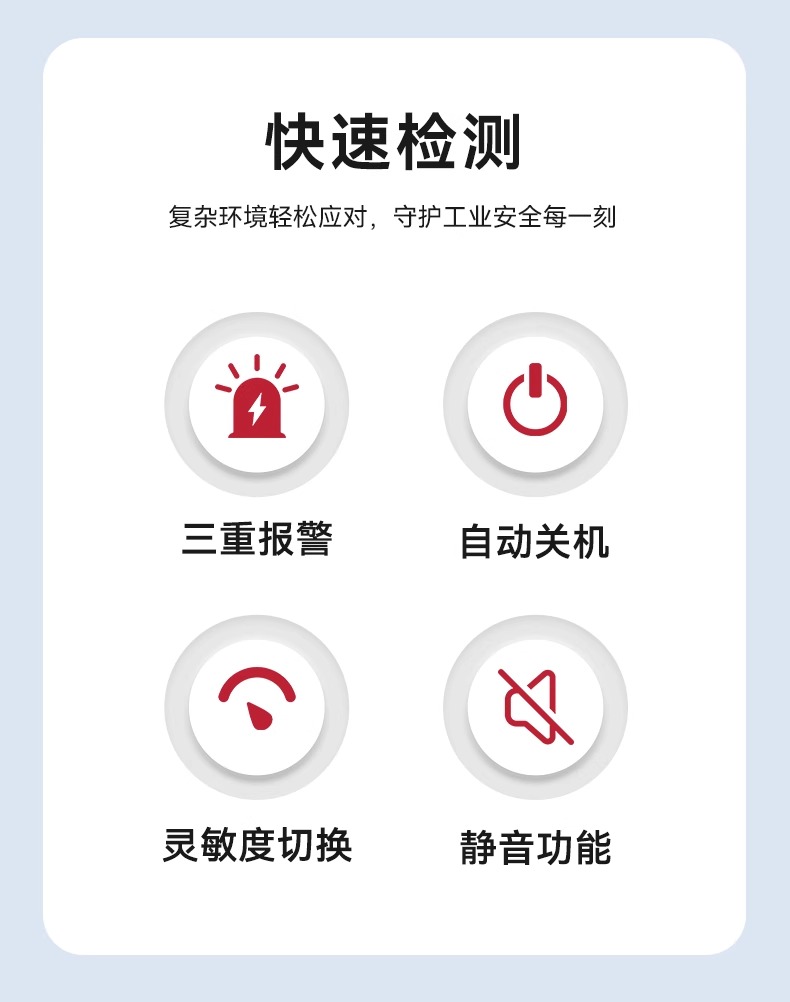 快速检测

复杂环境轻松应对，守护工业安全每一刻

三重报警

自动关机

灵敏度切换

静音功能