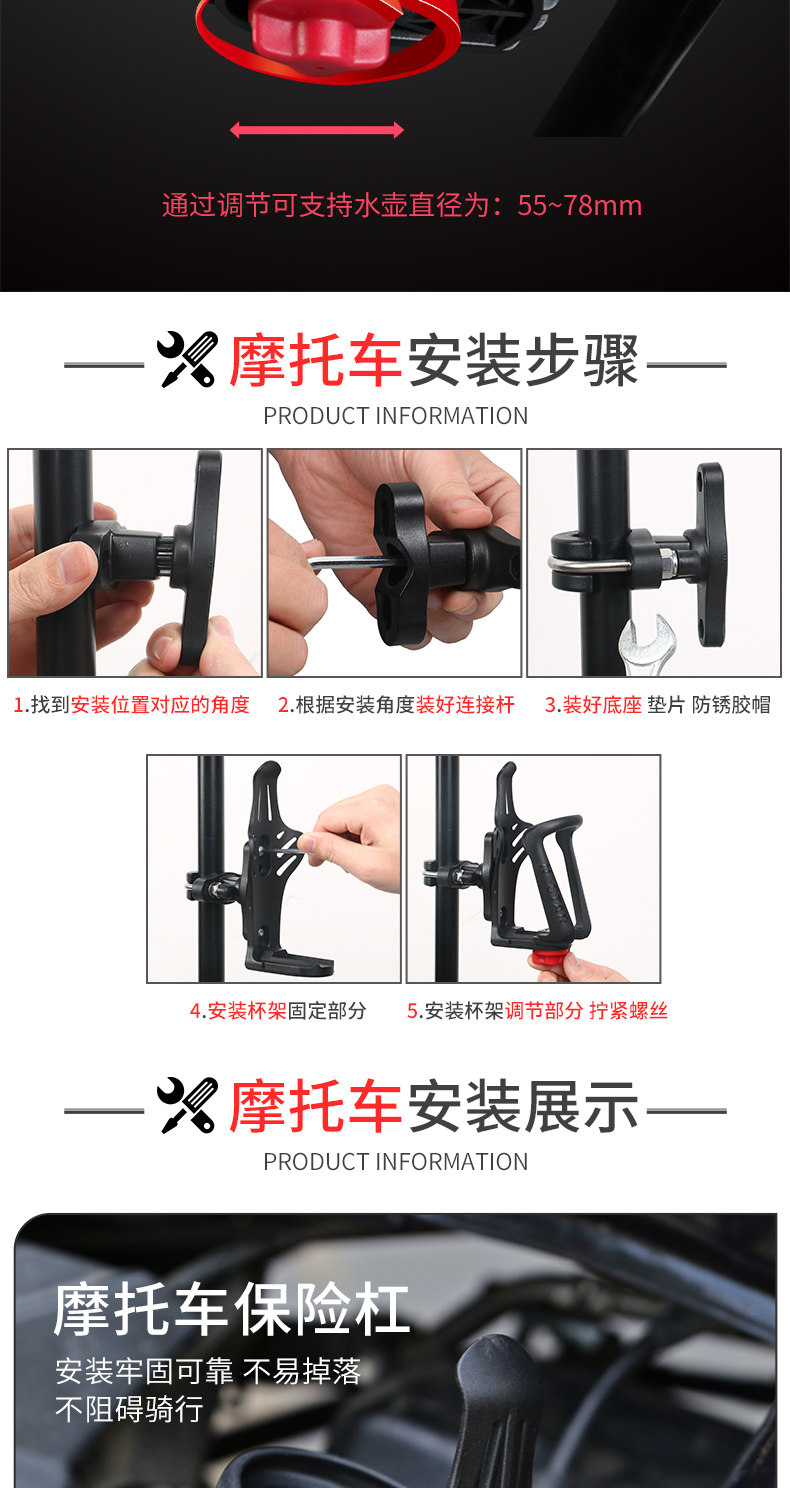 通过调节可支持水壶直径为：55~78mm

摩托车安装步骤
PRODUCT INFORMATION

1.找到安装位置对应的角度　2.根据安装角度装好连接杆　3.装好底座 垫片 防锈胶帽

4.安装杯架固定部分　5.安装杯架调节部分 拧紧螺丝

摩托车安装展示
PRODUCT INFORMATION

摩托车保险杠
安装牢固可靠 不易掉落
不阻碍骑行