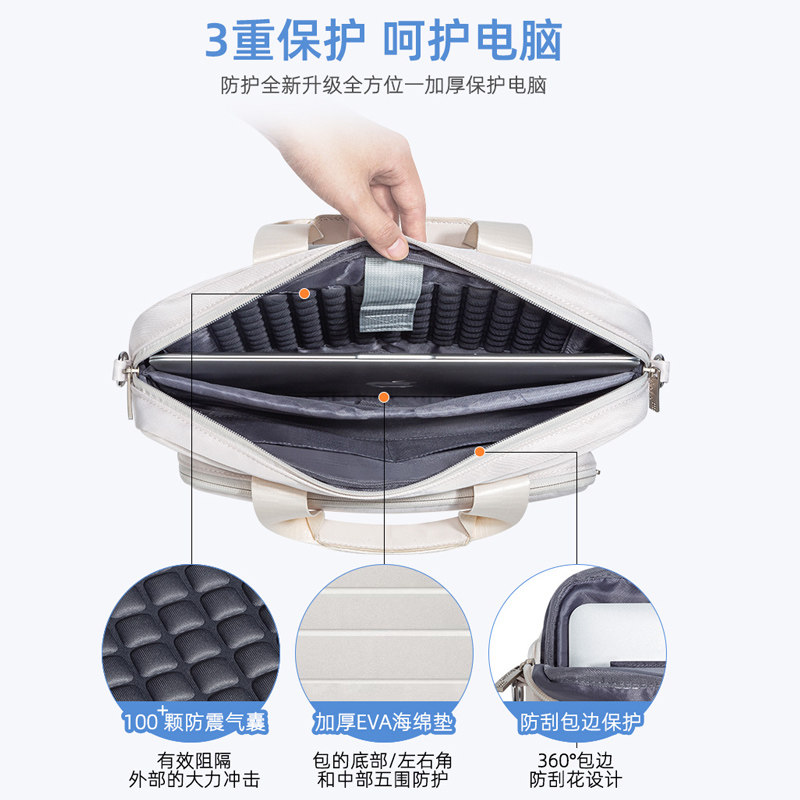 3重保护 呵护电脑

防护全新升级全方位一加厚保护电脑

100+颗防震气囊

有效阻隔
外部的大力冲击

加厚EVA海绵垫

包的底部/左右角
和中部五围防护

防刮包边保护

360°包边
防刮花设计