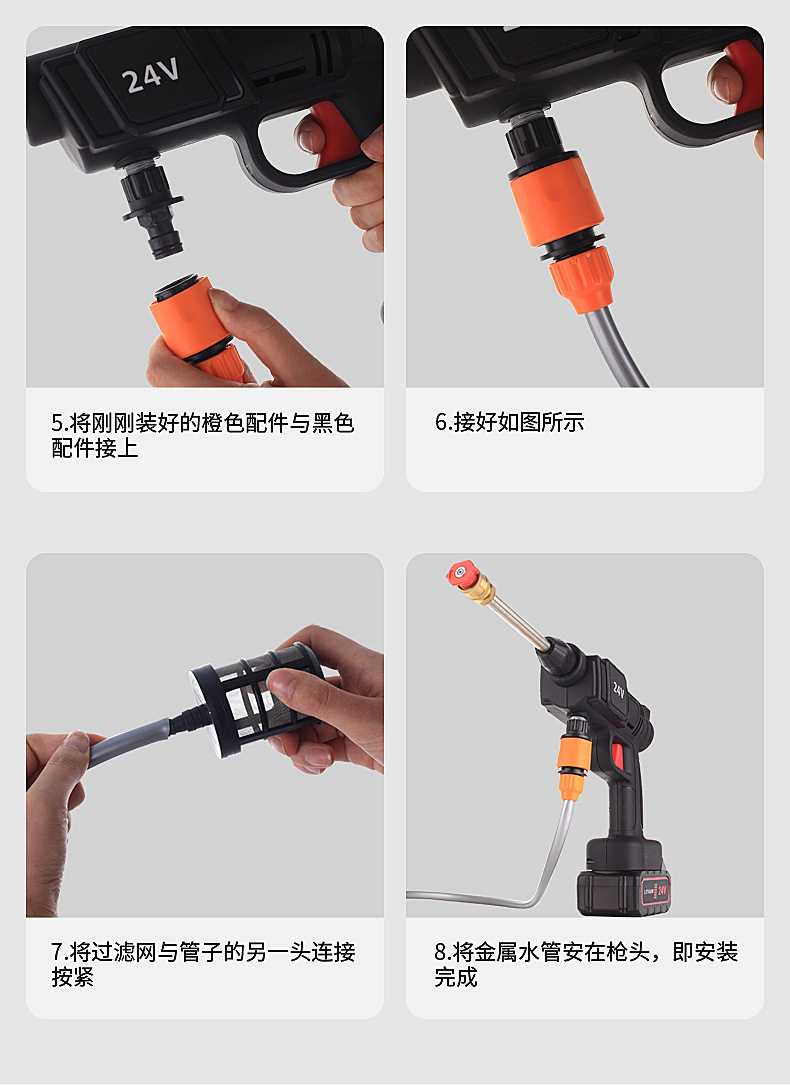 24V

5.将刚刚装好的橙色配件与黑色配件接上

6.接好如图所示

7.将过滤网与管子的另一头连接按紧

24V

24V

8.将金属水管安在枪头，即安装完成