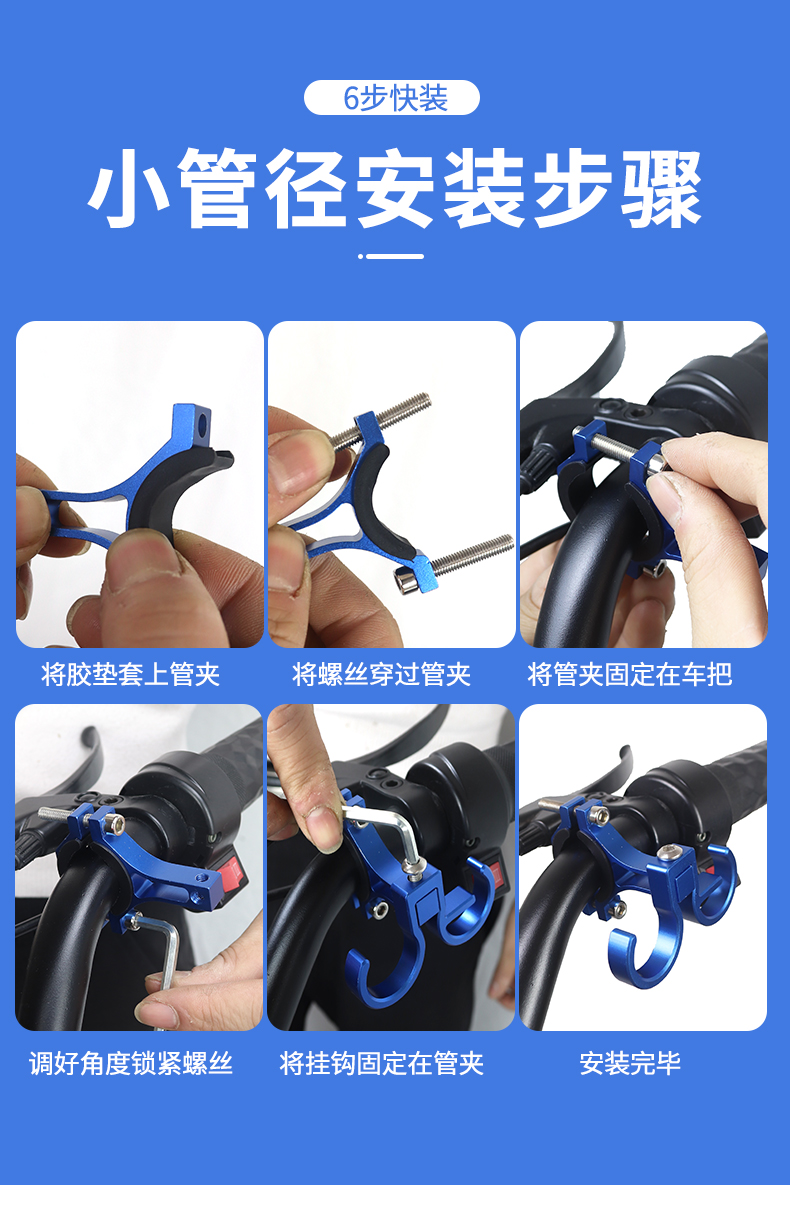 6步快装

小管径安装步骤

将胶垫套上管夹

将螺丝穿过管夹

将管夹固定在车把

调好角度锁紧螺丝

将挂钩固定在管夹

安装完毕