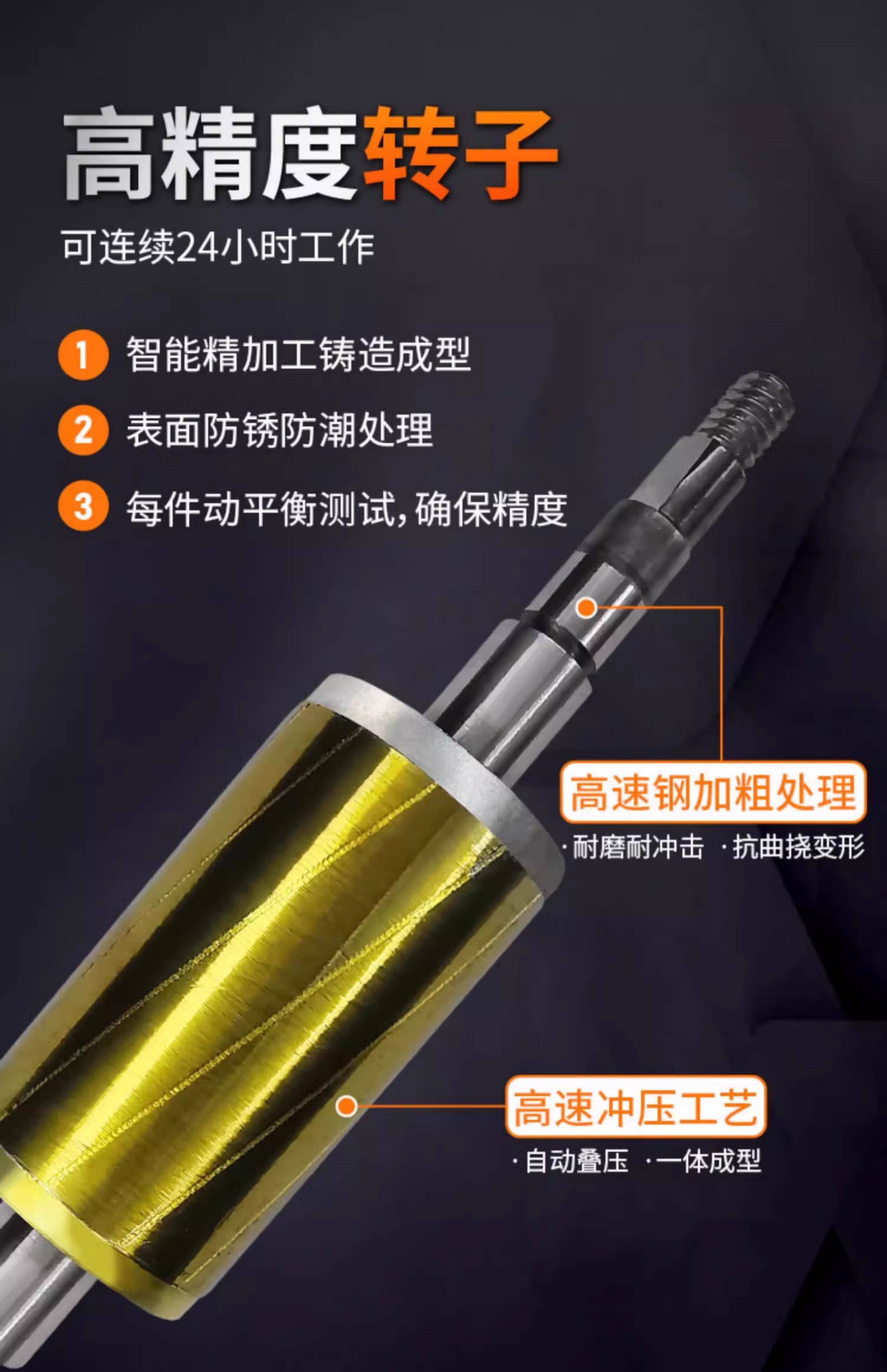 高精度转子

可连续24小时工作

1 智能精加工铸造成型

2 表面防锈防潮处理

3 每件动平衡测试，确保精度

高速钢加粗处理

·耐磨耐冲击 ·抗曲挠变形

高速冲压工艺

·自动叠压 ·一体成型