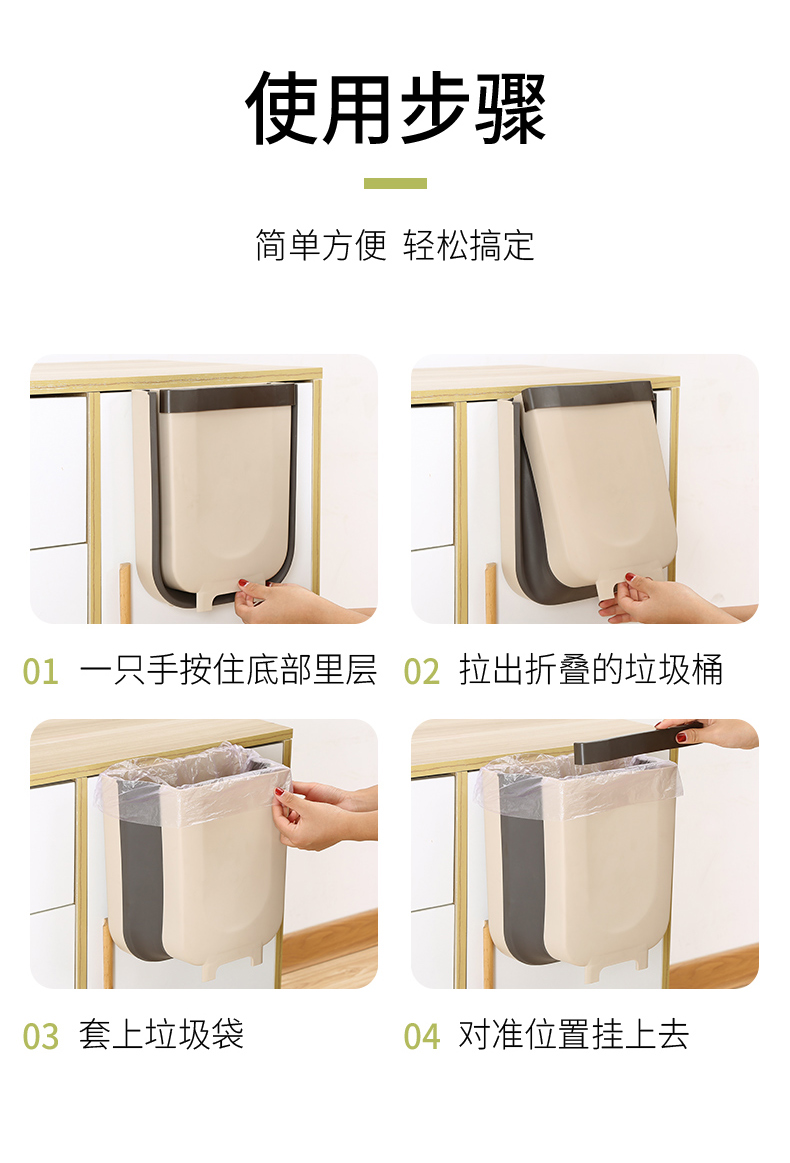 使用步骤

简单方便 轻松搞定

01 一只手按住底部里层

02 拉出折叠的垃圾桶

03 套上垃圾袋

04 对准位置挂上去