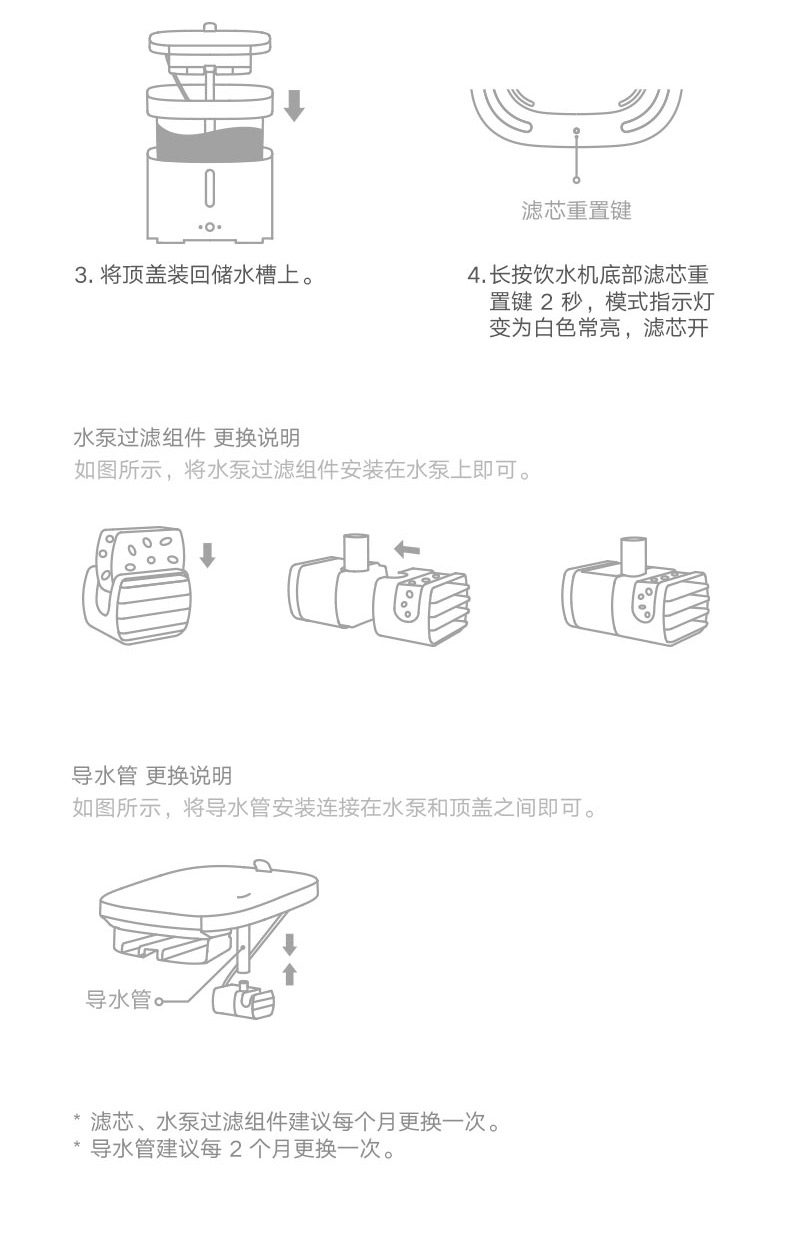 滤芯重置键

3. 将顶盖装回储水槽上。

4. 长按饮水机底部滤芯重置键 2 秒，模式指示灯变为白色常亮，滤芯开

水泵过滤组件 更换说明
如图所示，将水泵过滤组件安装在水泵上即可。

导水管 更换说明
如图所示，将导水管安装连接在水泵和顶盖之间即可。

导水管

* 滤芯、水泵过滤组件建议每个月更换一次。
* 导水管建议每 2 个月更换一次。