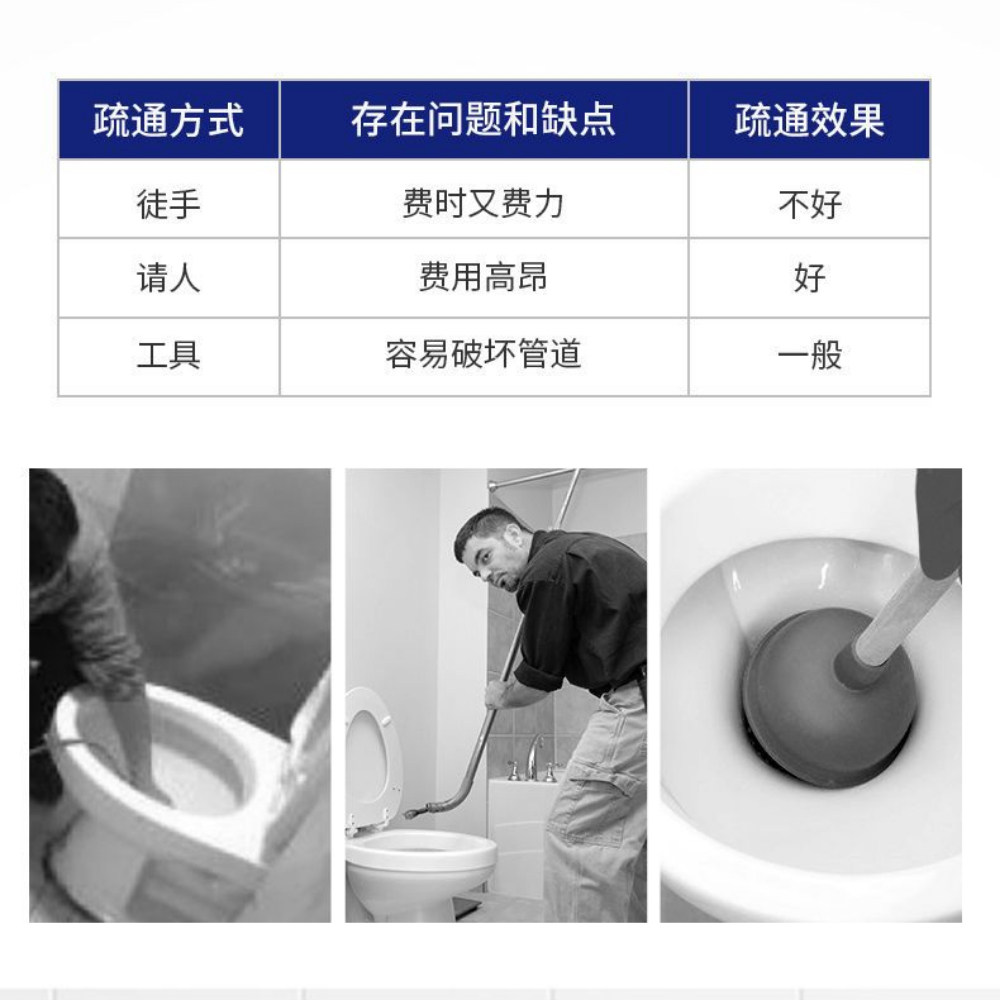 | 疏通方式 | 存在问题和缺点 | 疏通效果 |
|---|---|---|
| 徒手 | 费时又费力 | 不好 |
| 请人 | 费用高昂 | 好 |
| 工具 | 容易破坏管道 | 一般 |