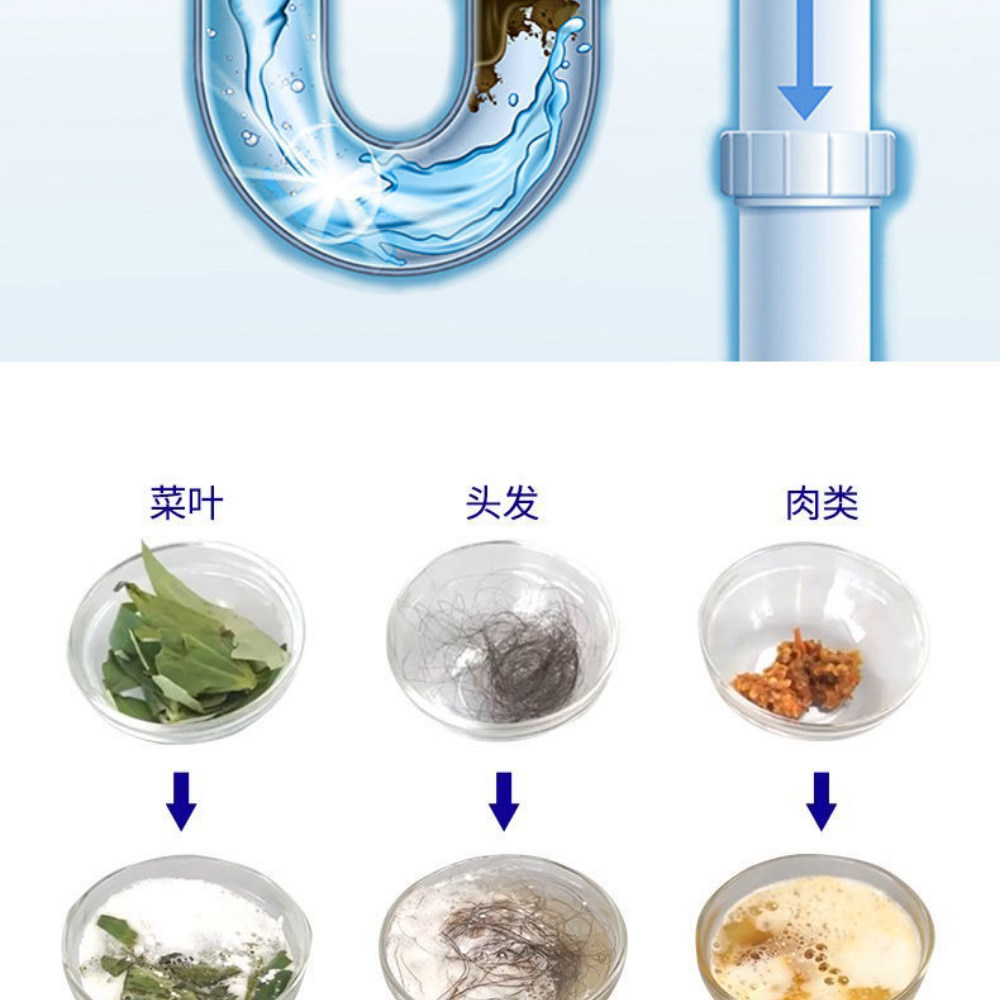 菜叶

头发

肉类