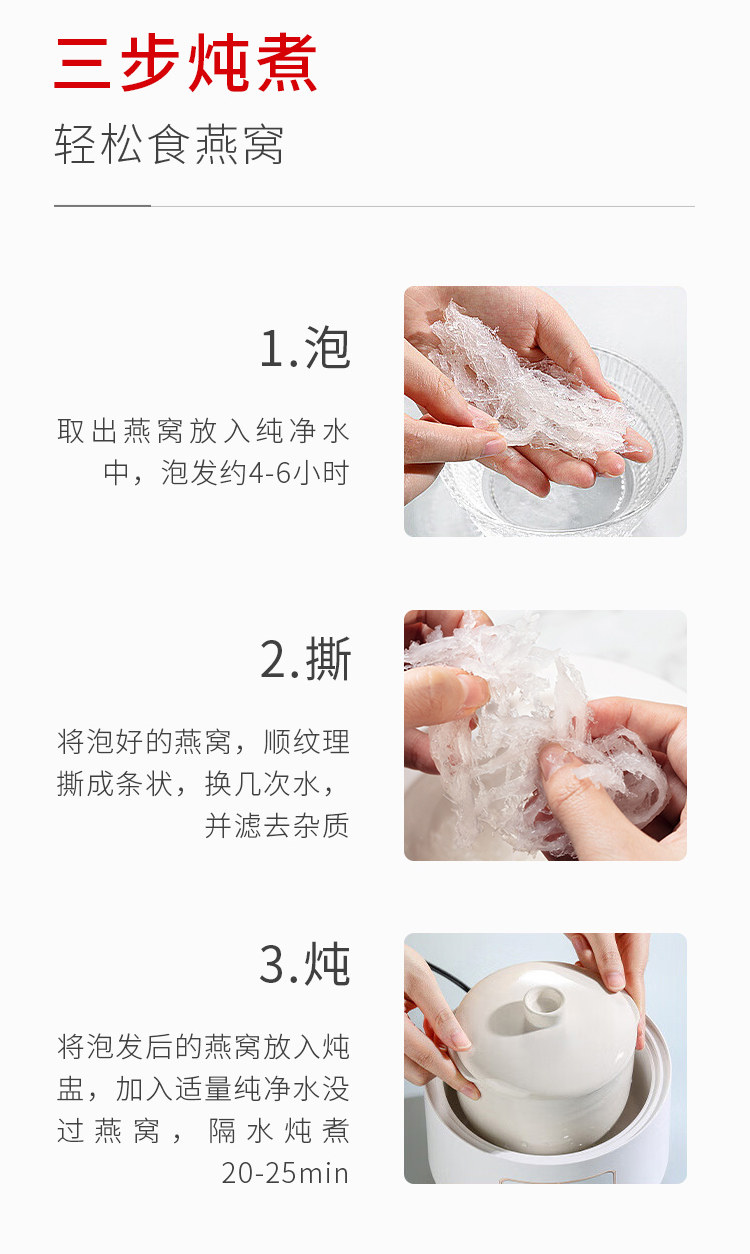 三步炖煮

轻松食燕窝

1.泡

取出燕窝放入纯净水中，泡发约4-6小时

2.撕

将泡好的燕窝，顺纹理撕成条状，换几次水，并滤去杂质

3.炖

将泡发后的燕窝放入炖盅，加入适量纯净水没过燕窝，隔水炖煮20-25min