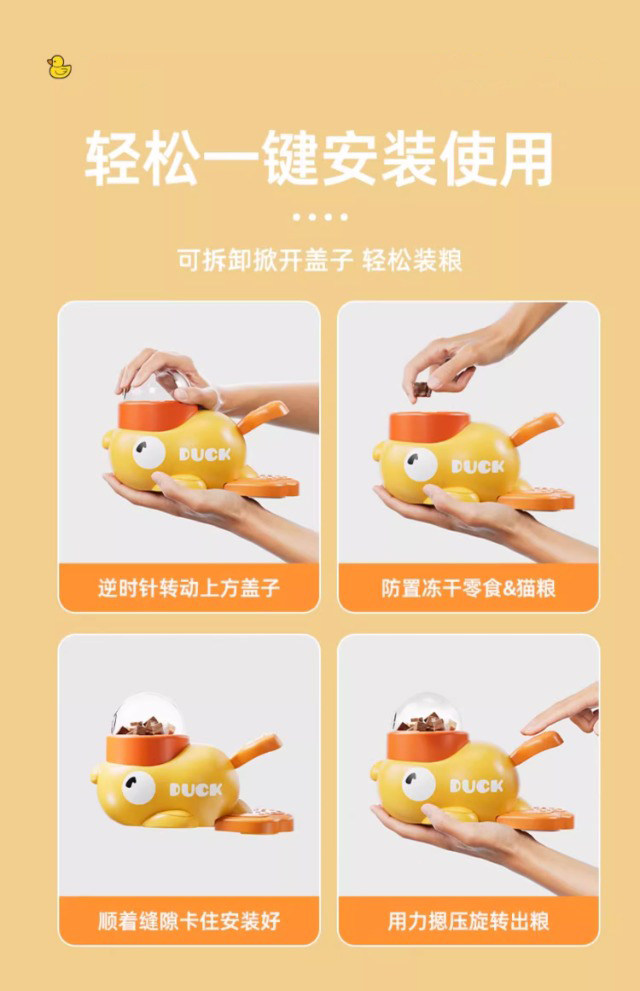 轻松一键安装使用

可拆卸掀开盖子 轻松装粮

DUCK

逆时针转动上方盖子

DUCK

防置冻干零食&猫粮

DUCK

顺着缝隙卡住安装好

DUCK

用力摁压旋转出粮