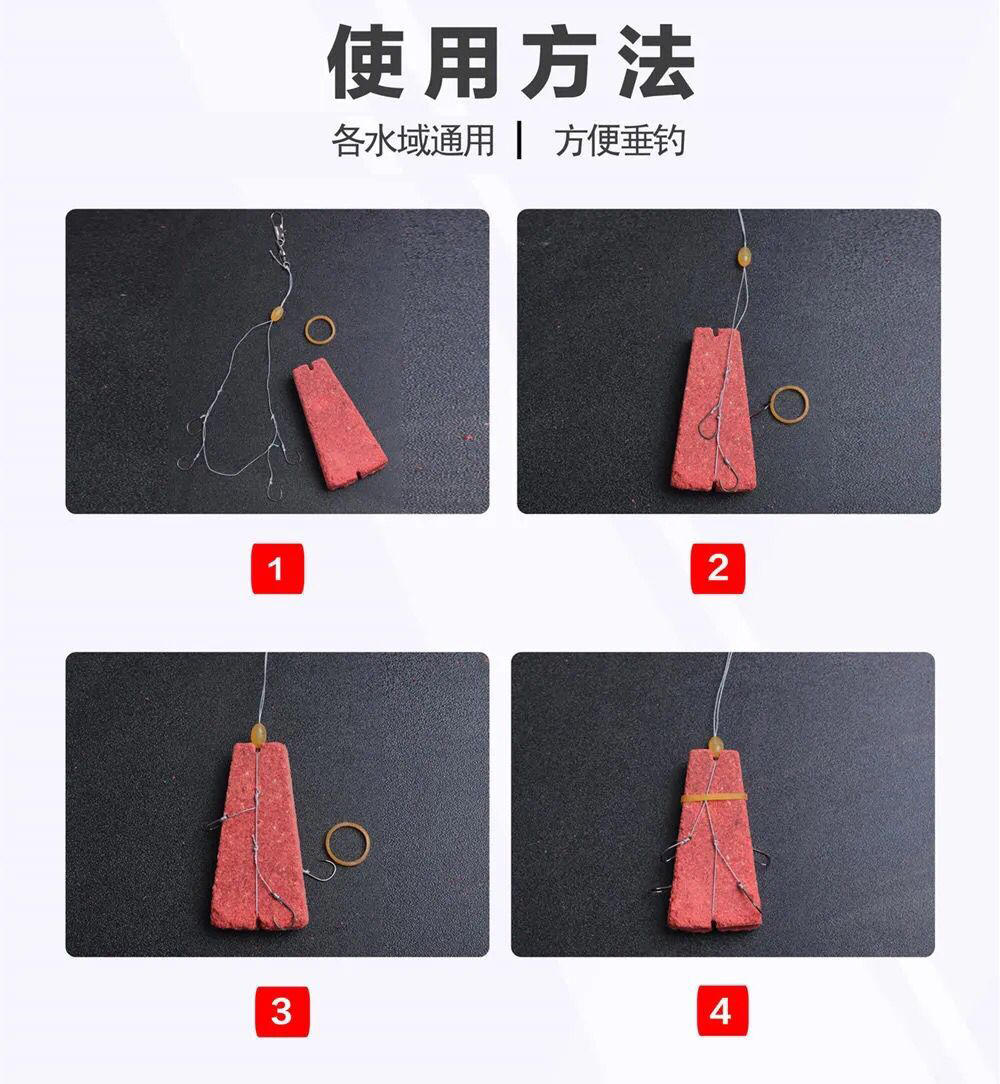 使用方法

各水域通用 | 方便垂钓

1

2

3

4