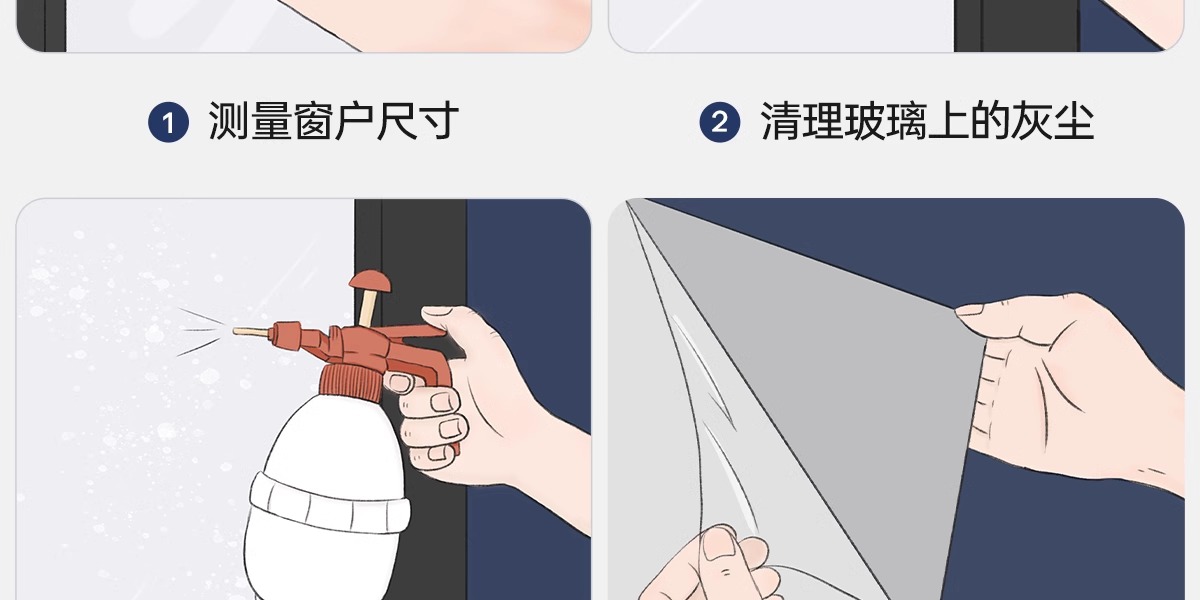 1 测量窗户尺寸

2 清理玻璃上的灰尘