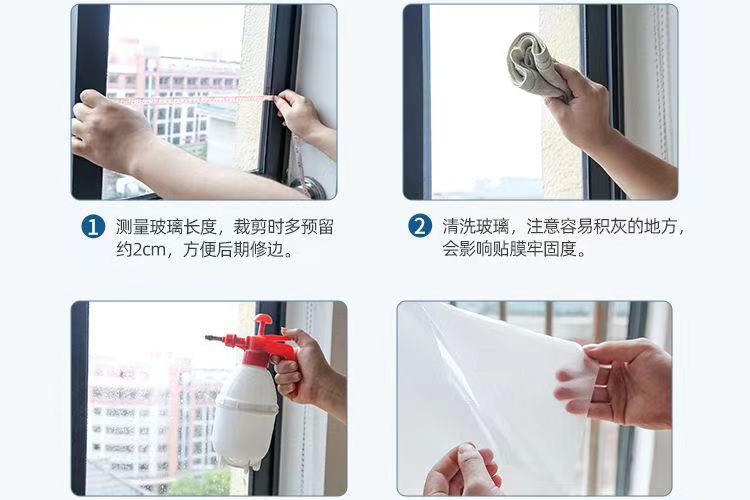 1 测量玻璃长度，裁剪时多预留约2cm，方便后期修边。

2 清洗玻璃，注意容易积灰的地方，会影响贴膜牢固度。