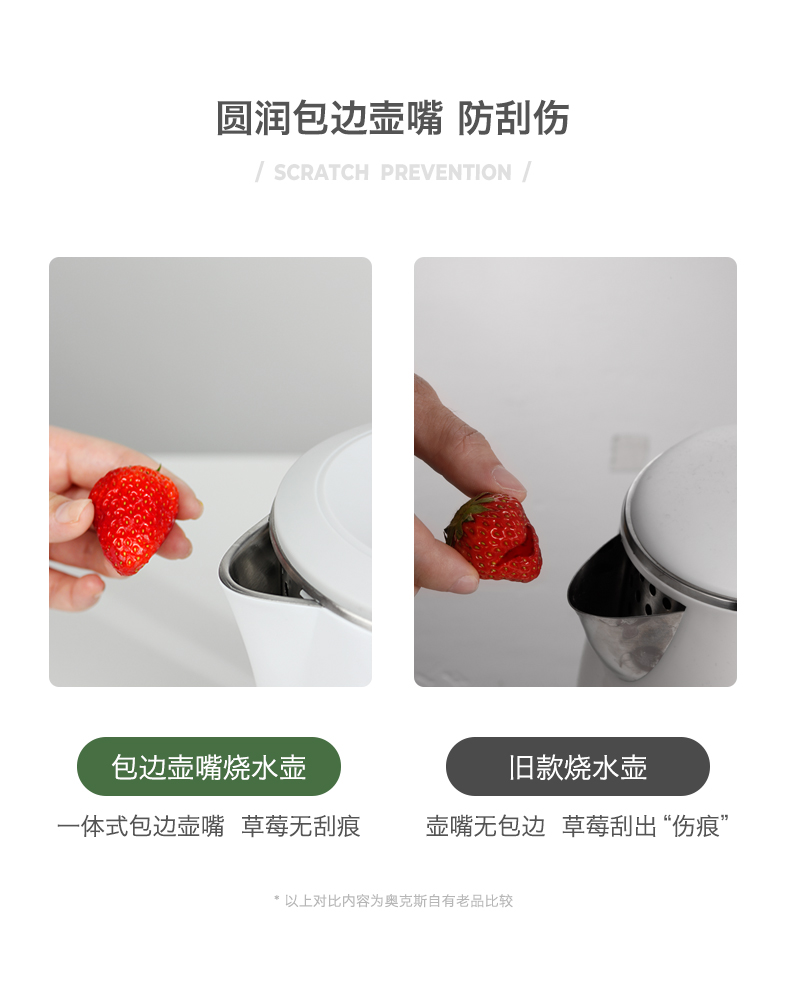 圆润包边壶嘴 防刮伤

/ SCRATCH PREVENTION /

包边壶嘴烧水壶

一体式包边壶嘴 草莓无刮痕

旧款烧水壶

壶嘴无包边 草莓刮出“伤痕”

* 以上对比内容为奥克斯自有老品比较