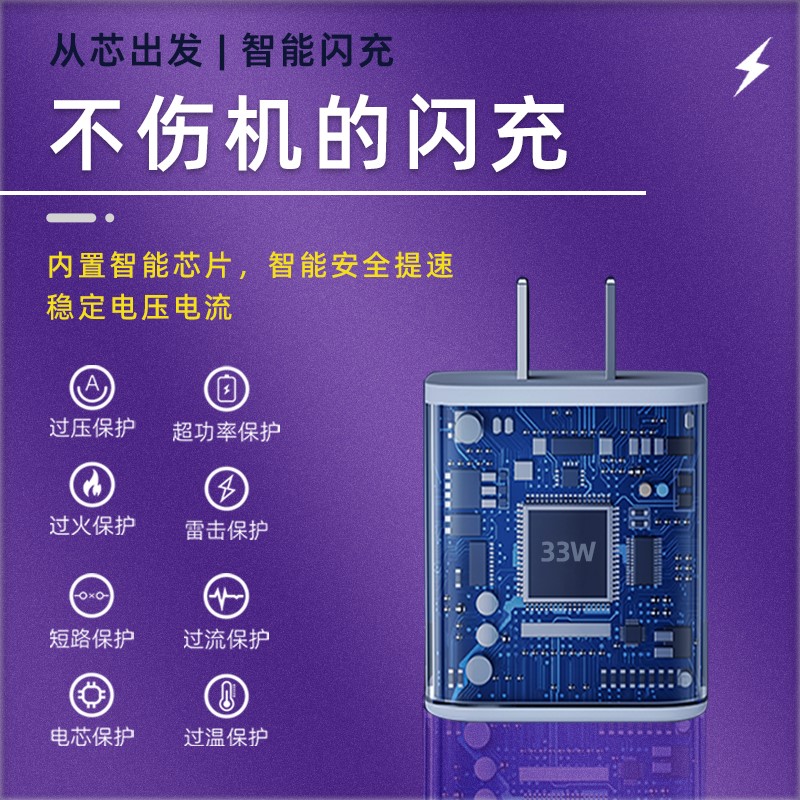 从芯出发 | 智能闪充

不伤机的闪充

内置智能芯片，智能安全提速
稳定电压电流

A
过压保护

超功率保护

过火保护

雷击保护

短路保护

过流保护

电芯保护

过温保护

33W