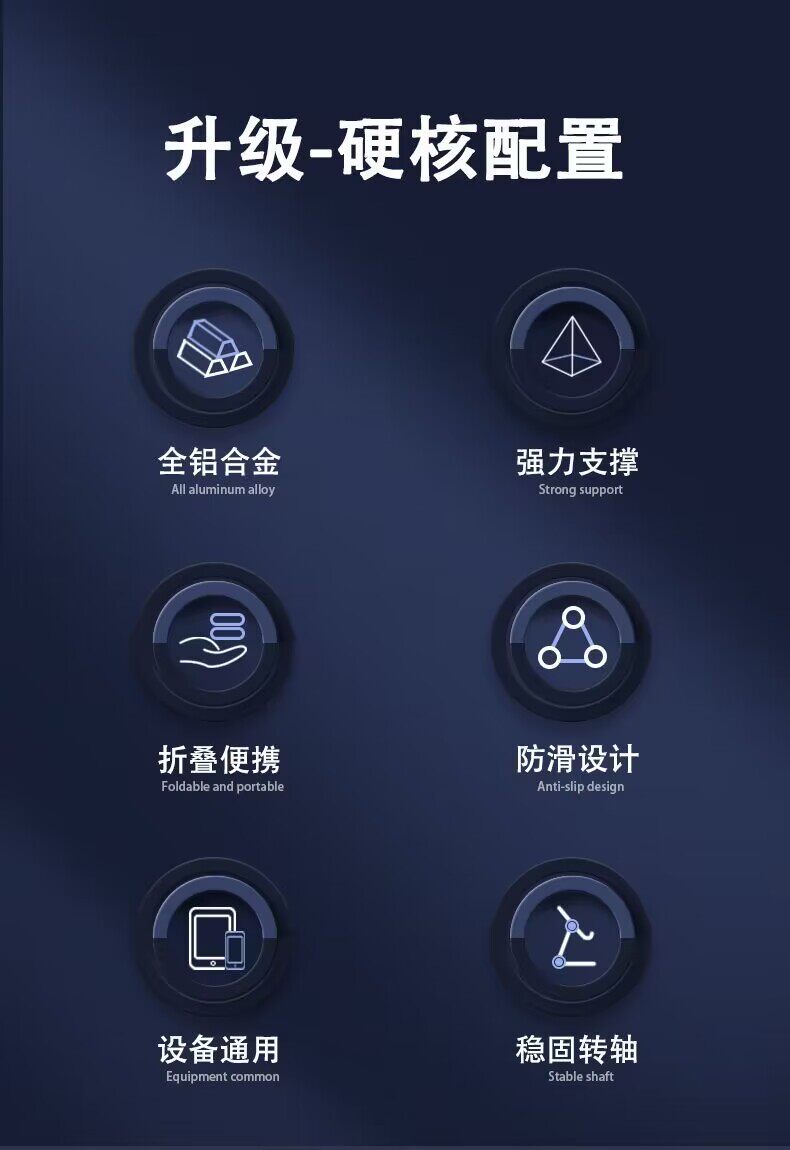 升级-硬核配置

全铝合金
All aluminum alloy

强力支撑
Strong support

折叠便携
Foldable and portable

防滑设计
Anti-slip design

设备通用
Equipment common

稳固转轴
Stable shaft