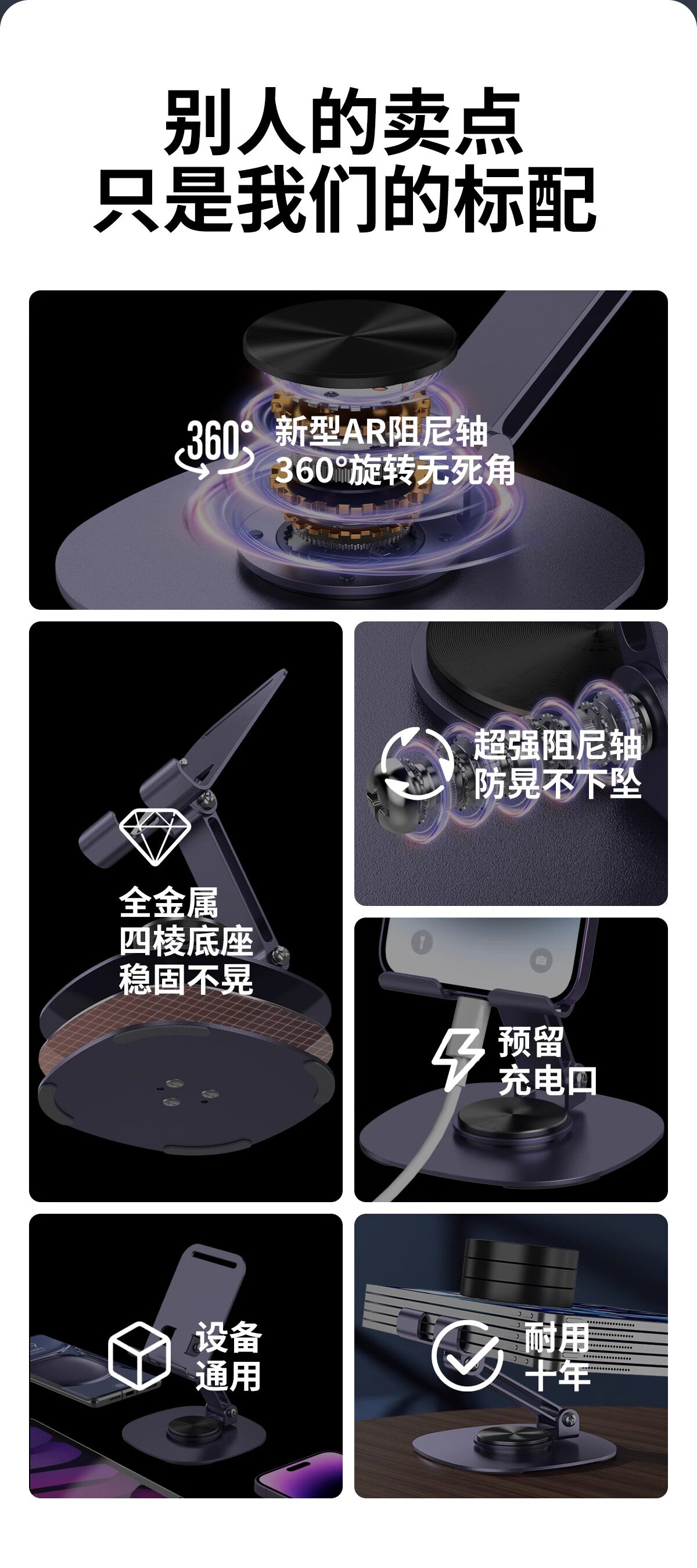 别人的卖点
只是我们的标配

360°

新型AR阻尼轴
360°旋转无死角

全金属
四棱底座
稳固不晃

超强阻尼轴
防晃不下坠

预留
充电口

设备
通用

耐用
十年