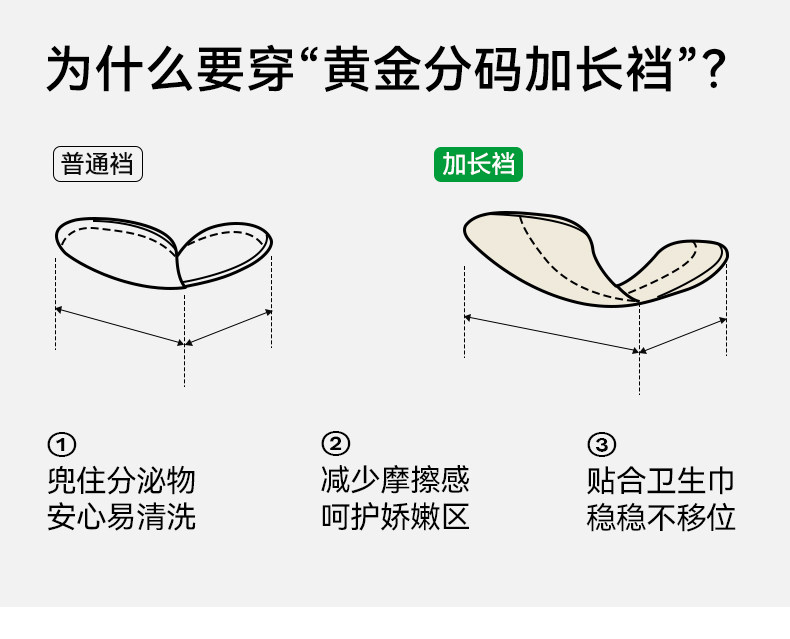 为什么要穿“黄金分码加长裆”?

普通裆

加长裆

①
兜住分泌物
安心易清洗

②
减少摩擦感
呵护娇嫩区

③
贴合卫生巾
稳稳不移位