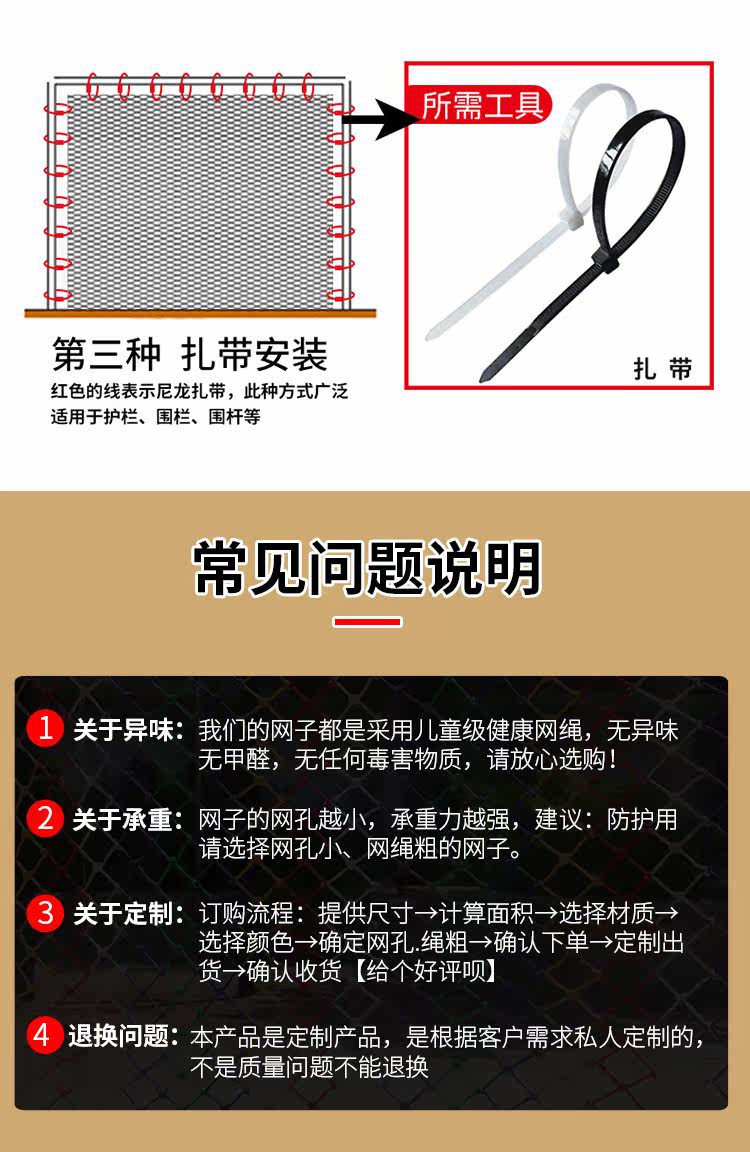 所需工具

扎 带

第三种 扎带安装

红色的线表示尼龙扎带，此种方式广泛适用于护栏、围栏、围杆等

常见问题说明

1 关于异味：我们的网子都是采用儿童级健康网绳，无异味无甲醛，无任何毒害物质，请放心选购！

2 关于承重：网子的网孔越小，承重力越强，建议：防护用请选择网孔小、网绳粗的网子。

3 关于定制：订购流程：提供尺寸→计算面积→选择材质→选择颜色→确定网孔.绳粗→确认下单→定制出货→确认收货【给个好评呗】

4 退换问题：本产品是定制产品，是根据客户需求私人定制的，不是质量问题不能退换