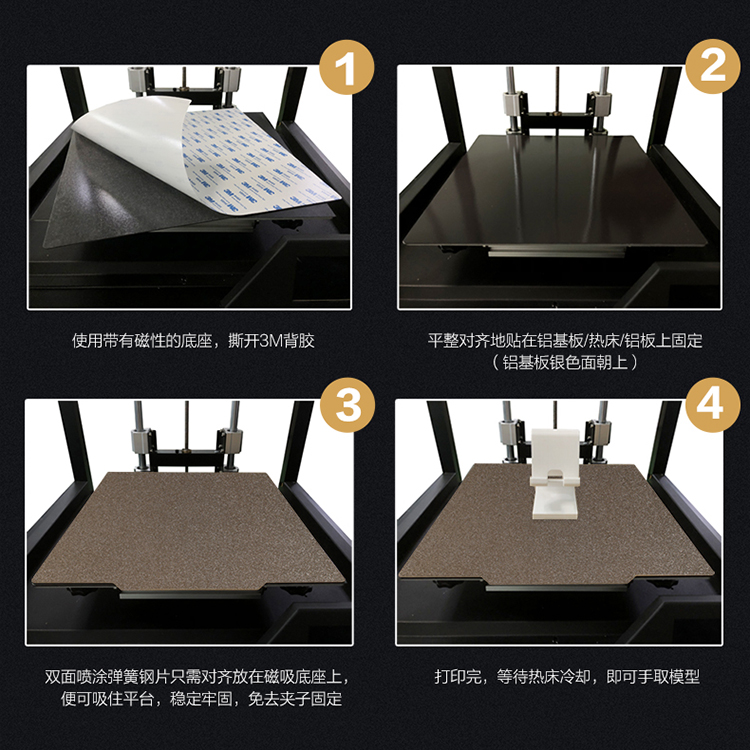 1

使用带有磁性的底座，撕开3M背胶

2

平整对齐地贴在铝基板/热床/铝板上固定
（铝基板银色面朝上）

3

双面喷涂弹簧钢片只需对齐放在磁吸底座上，便可吸住平台，稳定牢固，免去夹子固定

4

打印完，等待热床冷却，即可手取模型