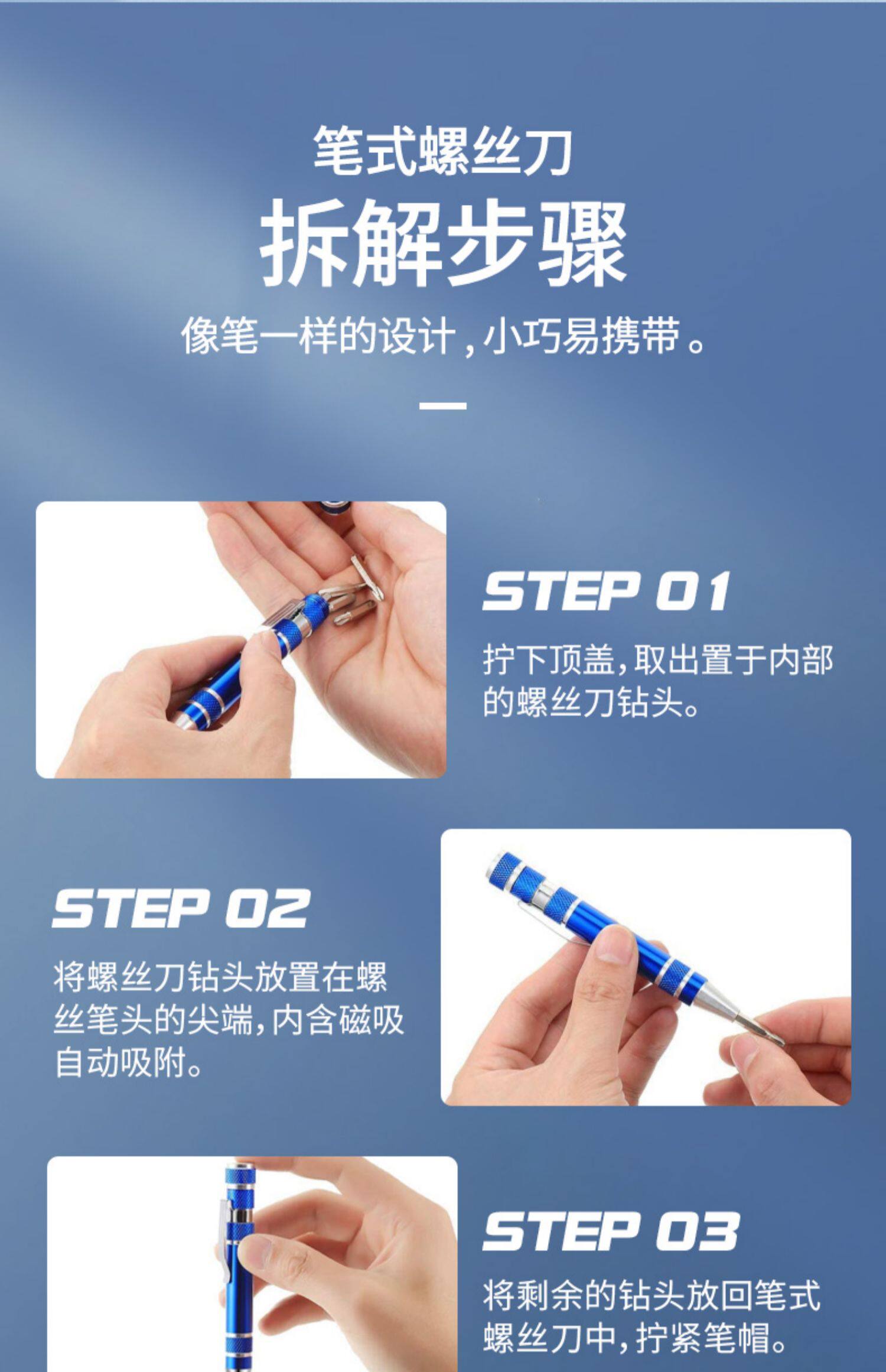 笔式螺丝刀
拆解步骤
像笔一样的设计，小巧易携带。

STEP 01
拧下顶盖，取出置于内部的螺丝刀钻头。

STEP 02
将螺丝刀钻头放置在螺丝笔头的尖端，内含磁吸自动吸附。

STEP 03
将剩余的钻头放回笔式螺丝刀中，拧紧笔帽。