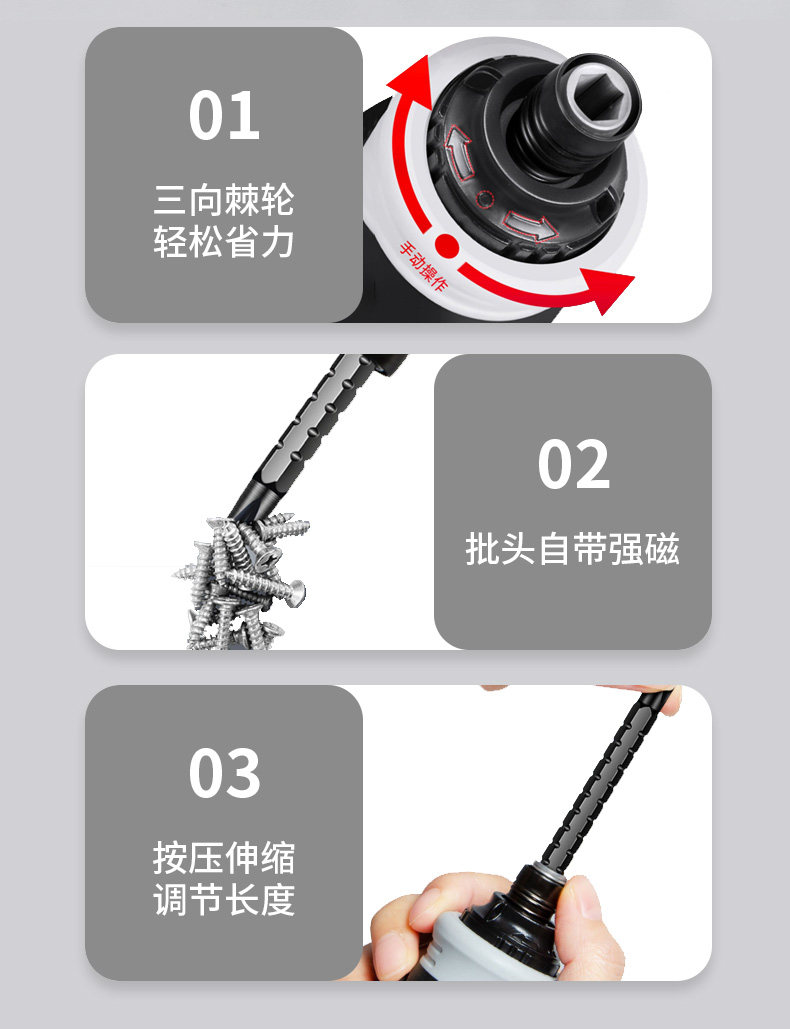 01

三向棘轮
轻松省力

手动操作

02

批头自带强磁

03

按压伸缩
调节长度