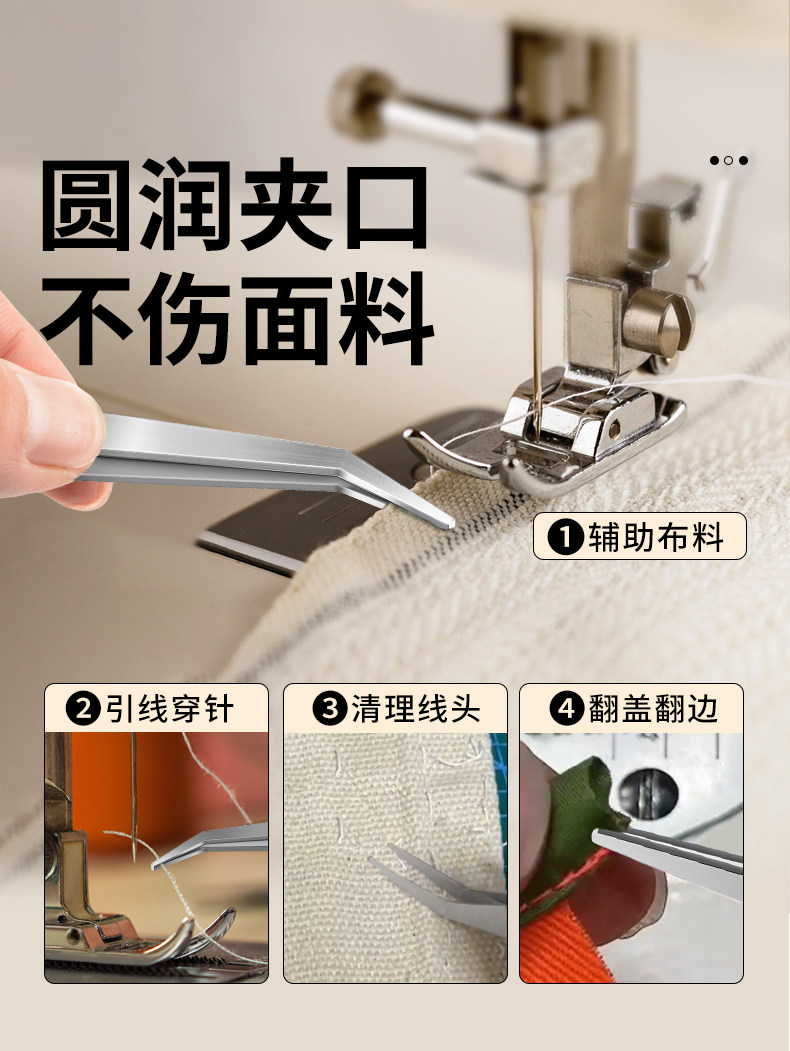 圆润夹口
不伤面料

❶辅助布料

❷引线穿针

❸清理线头

❹翻盖翻边