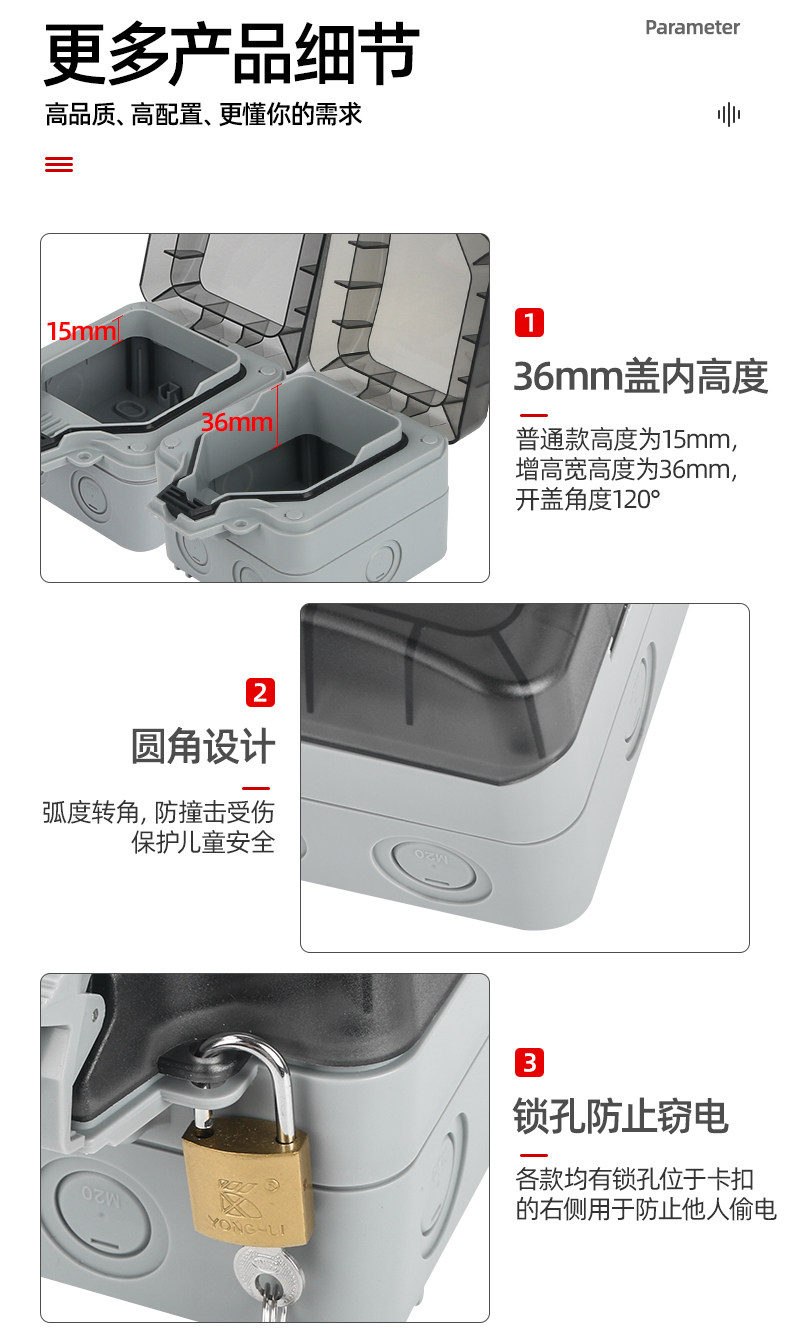 更多产品细节

Parameter

高品质、高配置、更懂你的需求

15mm

36mm

1

36mm盖内高度

普通款高度为15mm,
增高宽高度为36mm,
开盖角度120°

2

圆角设计

弧度转角, 防撞击受伤
保护儿童安全

M20

3

锁孔防止窃电

各款均有锁孔位于卡扣
的右侧用于防止他人偷电

M20

YONG-LI