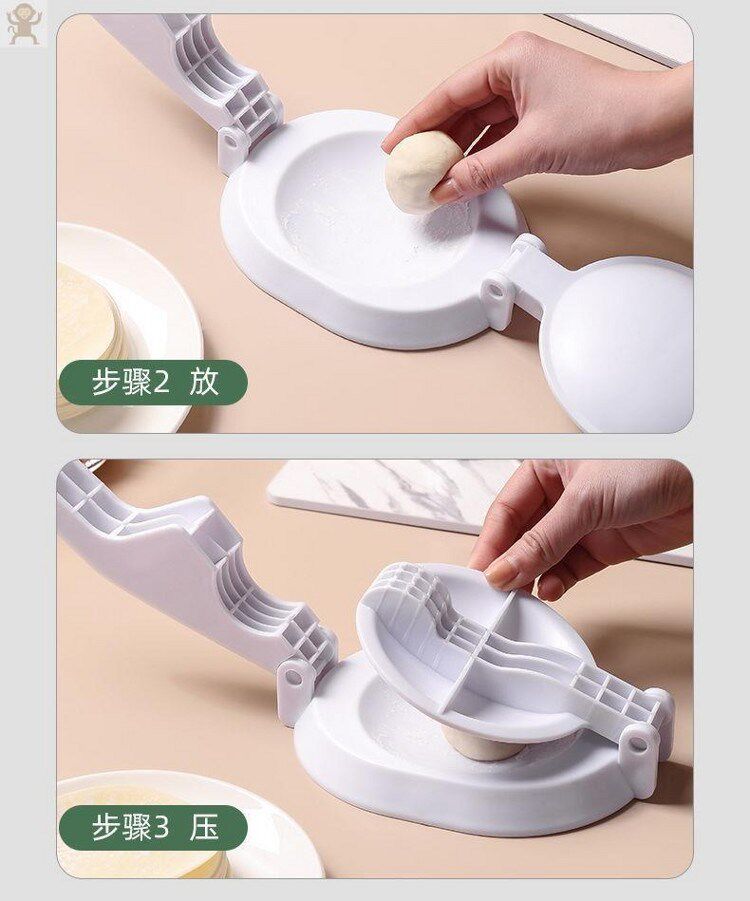 步骤2 放

步骤3 压