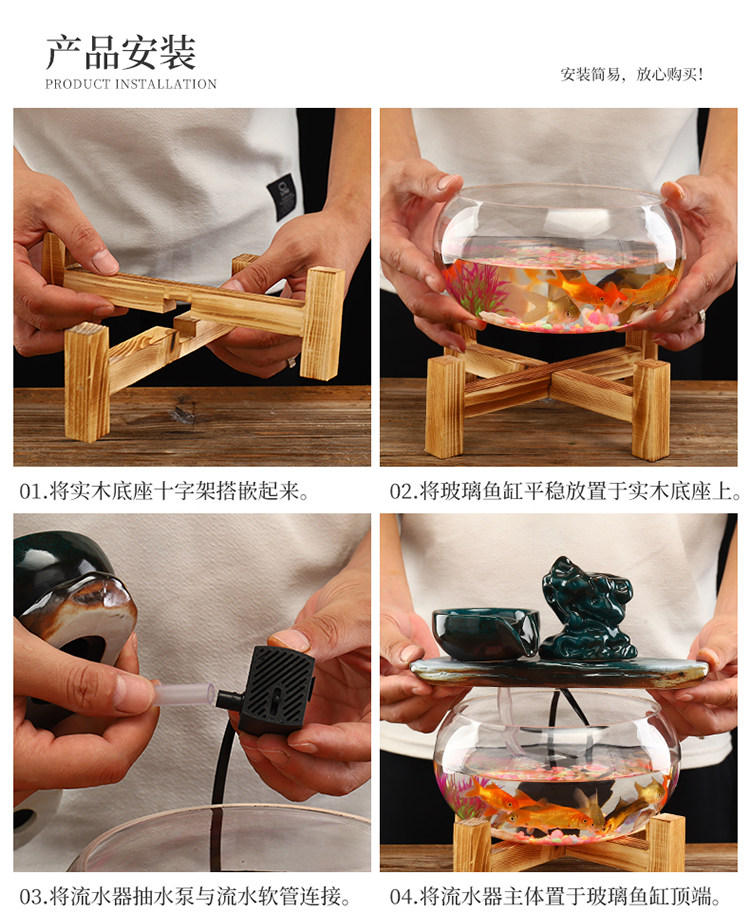 产品安装
PRODUCT INSTALLATION

安装简易，放心购买!

01.将实木底座十字架搭嵌起来。

02.将玻璃鱼缸平稳放置于实木底座上。

03.将流水器抽水泵与流水软管连接。

04.将流水器主体置于玻璃鱼缸顶端。