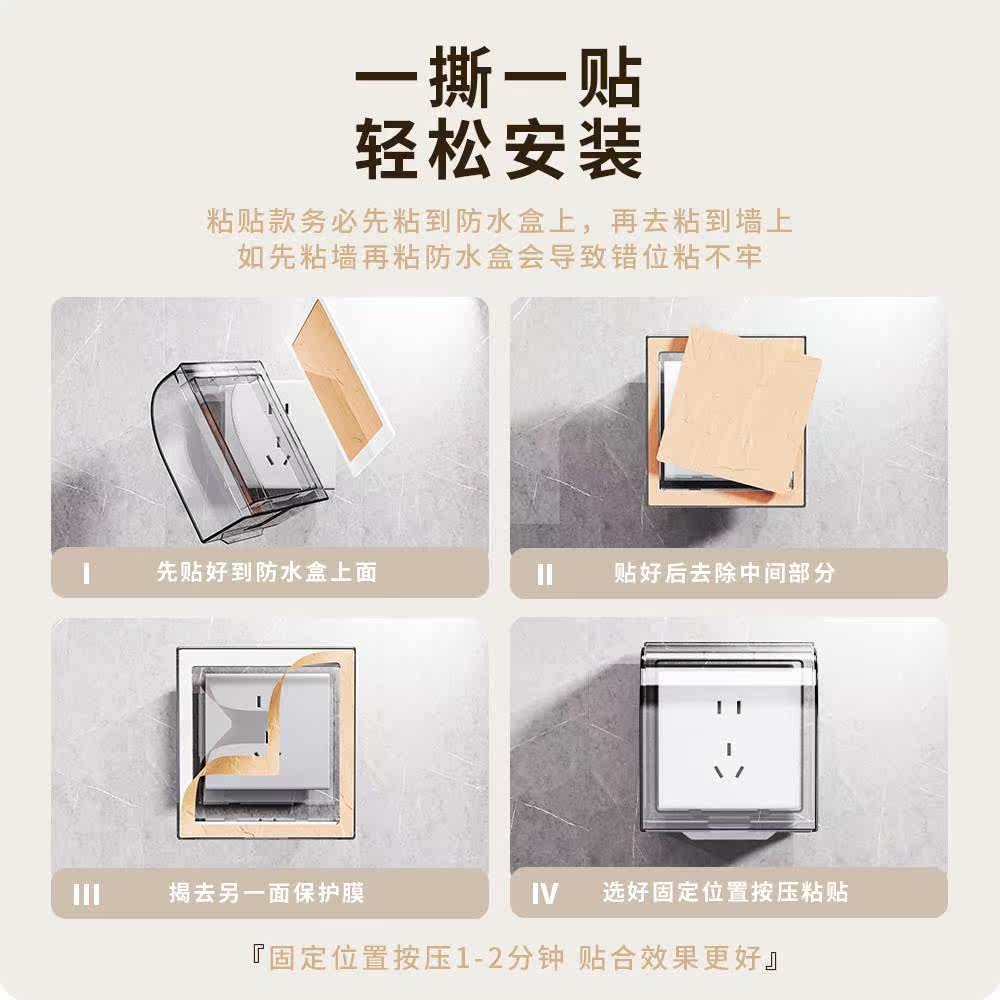 一撕一贴
轻松安装

粘贴款务必先粘到防水盒上，再去粘到墙上
如先粘墙再粘防水盒会导致错位粘不牢

I 先贴好到防水盒上面

II 贴好后去除中间部分

III 揭去另一面保护膜

IV 选好固定位置按压粘贴

『固定位置按压1-2分钟 贴合效果更好』