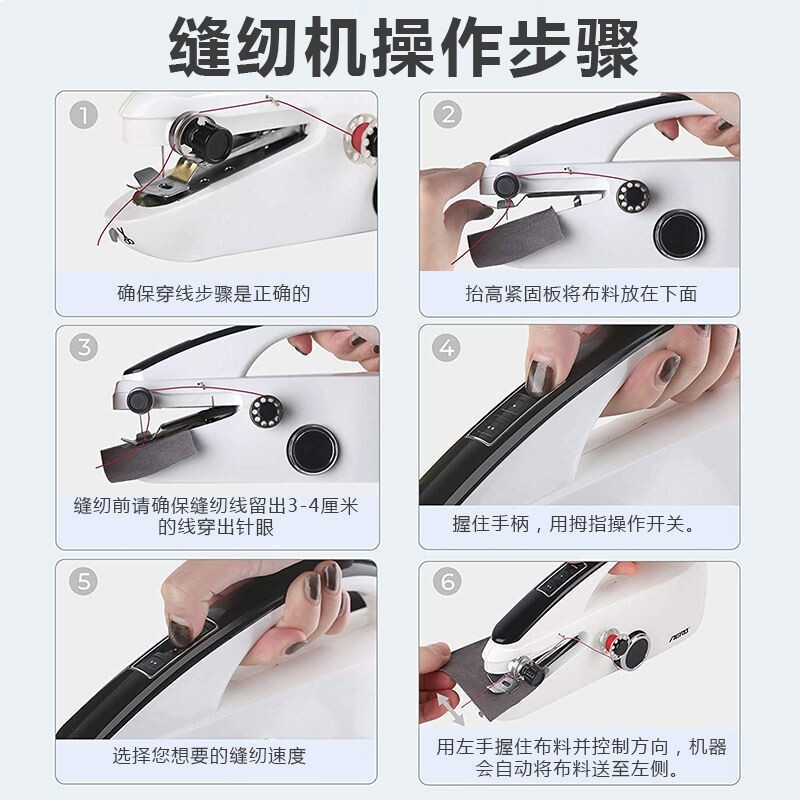 缝纫机操作步骤

1
确保穿线步骤是正确的

2
抬高紧固板将布料放在下面

3
缝纫前请确保缝纫线留出3-4厘米的线穿出针眼

4
握住手柄，用拇指操作开关。

5
选择您想要的缝纫速度

6
用左手握住布料并控制方向，机器会自动将布料送至左侧。