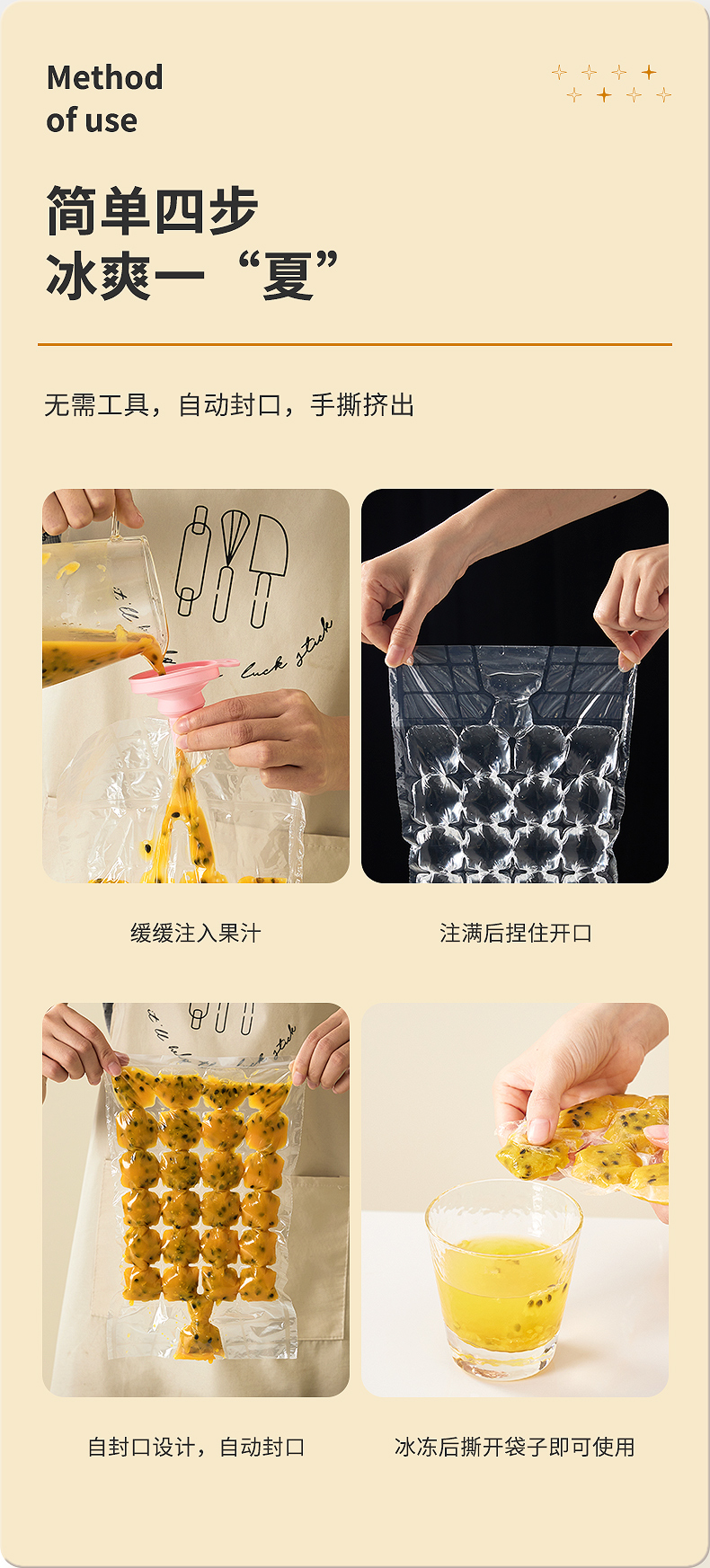 Method
of use

简单四步
冰爽一“夏”

无需工具，自动封口，手撕挤出

Luck stick

缓缓注入果汁

注满后捏住开口

自封口设计，自动封口

冰冻后撕开袋子即可使用