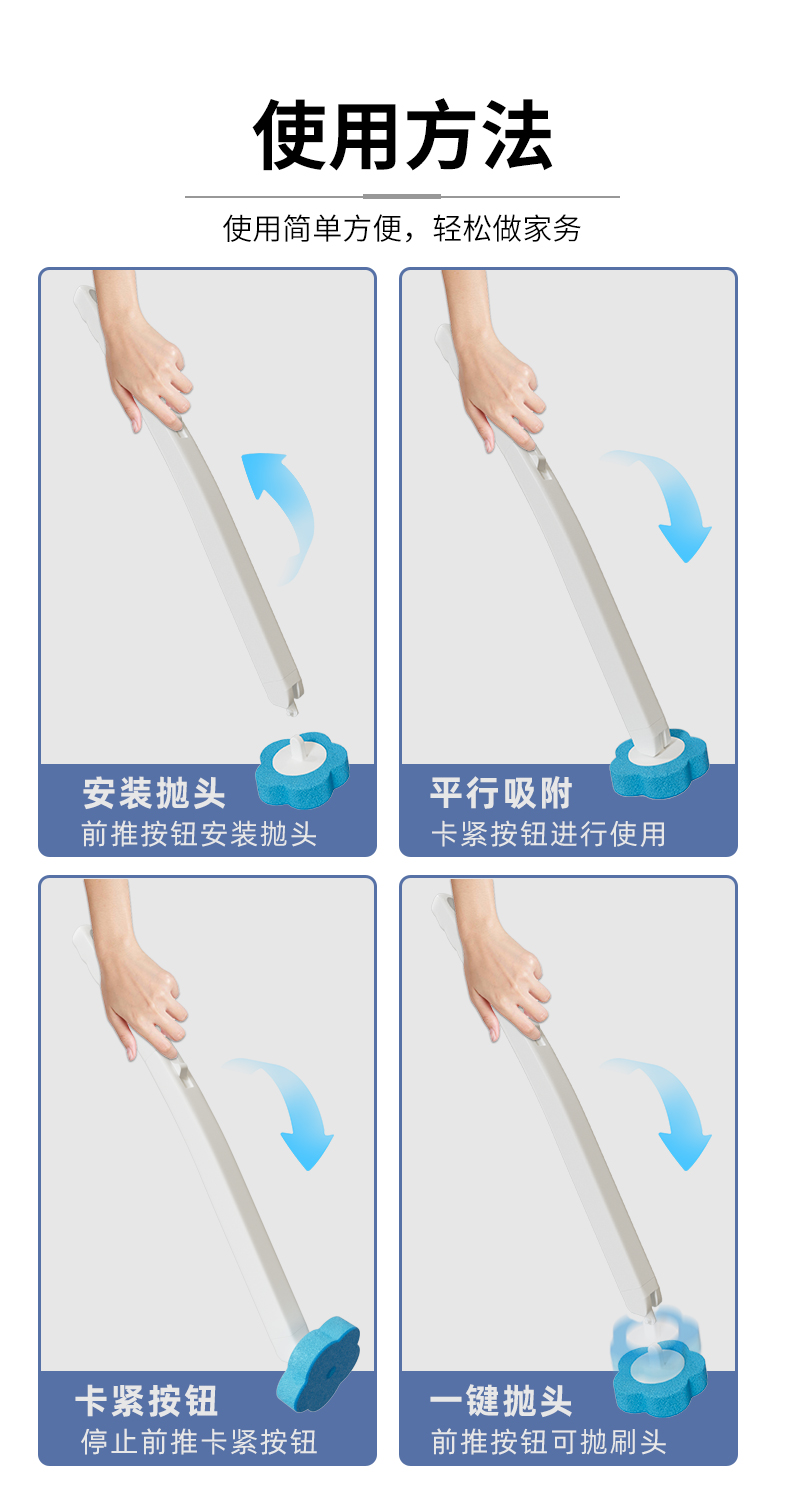 使用方法

使用简单方便，轻松做家务

安装抛头
前推按钮安装抛头

平行吸附
卡紧按钮进行使用

卡紧按钮
停止前推卡紧按钮

一键抛头
前推按钮可抛刷头