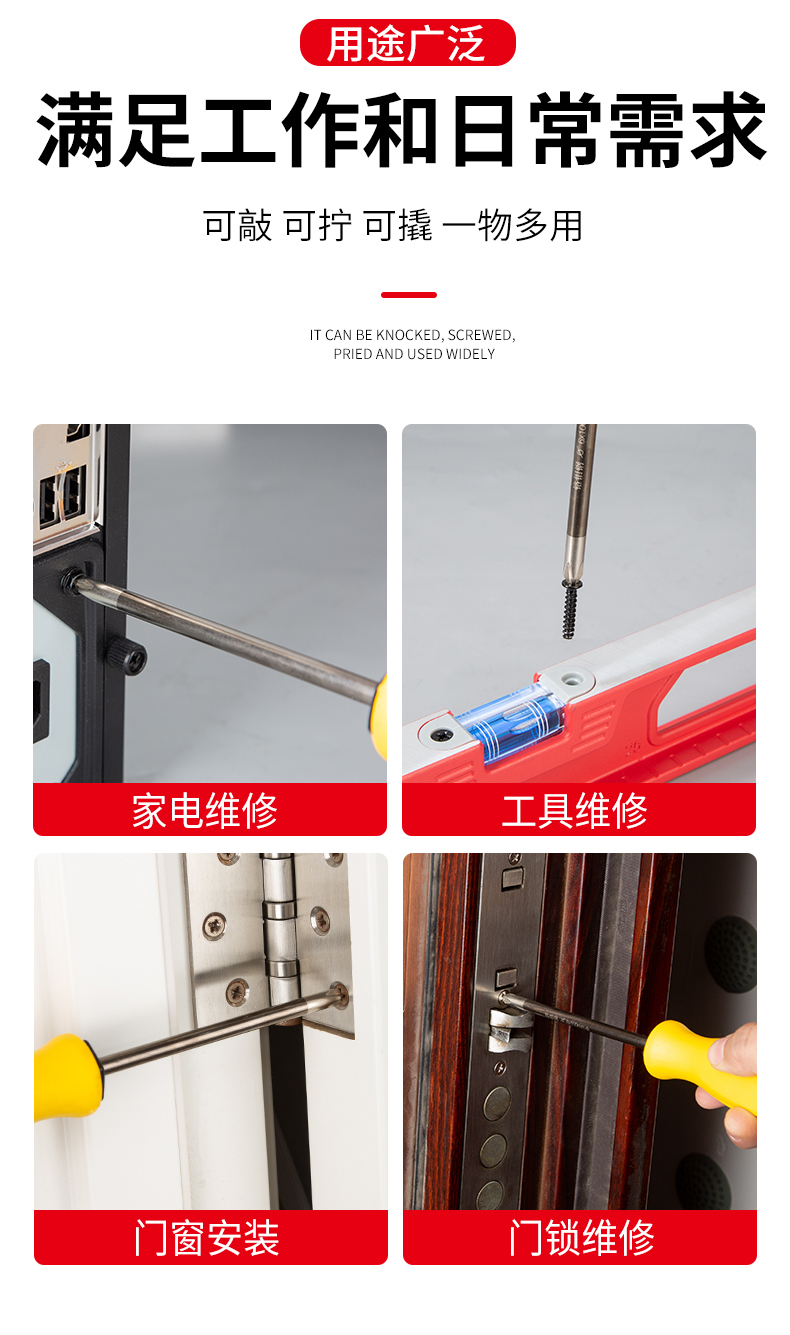 用途广泛

满足工作和日常需求

可敲 可拧 可撬 一物多用

IT CAN BE KNOCKED, SCREWED, PRIED AND USED WIDELY

家电维修

工具维修

门窗安装

门锁维修