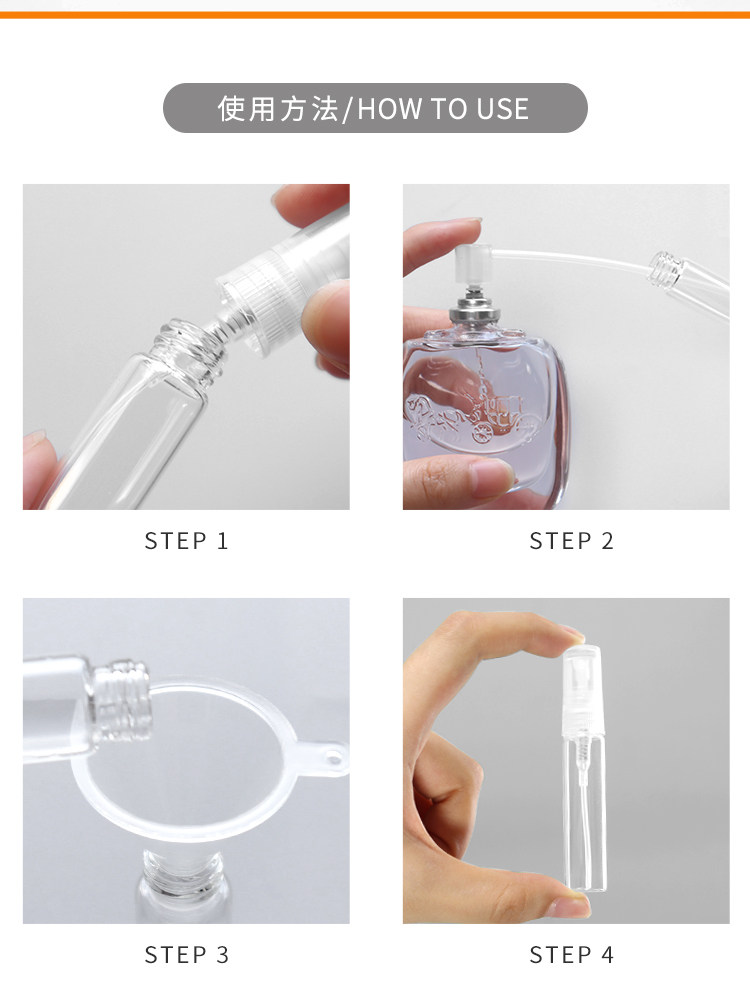 使用方法/HOW TO USE

STEP 1

STEP 2

STEP 3

STEP 4