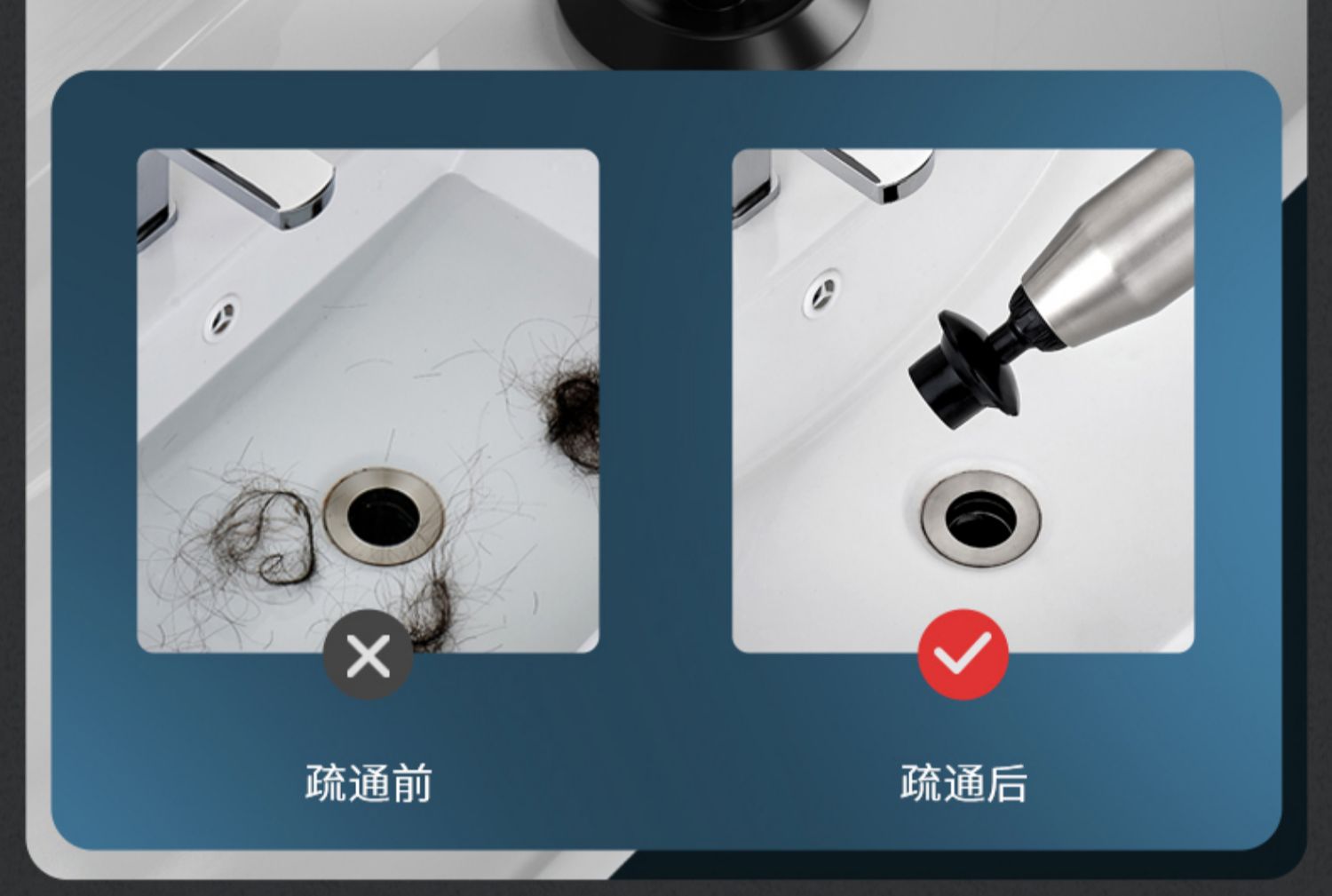 疏通前

疏通后